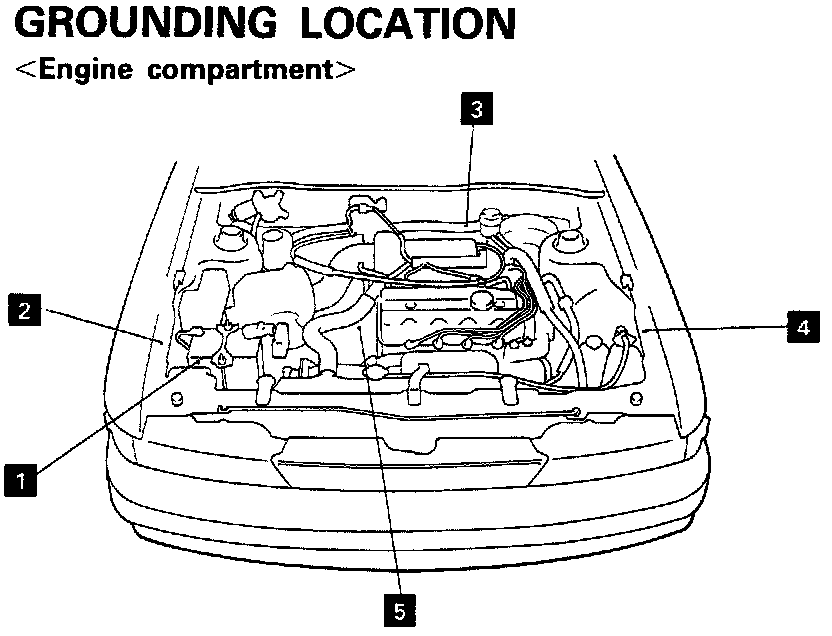 GROUNDING LOCATION
<Engine compartment>

3
2
4
1
5