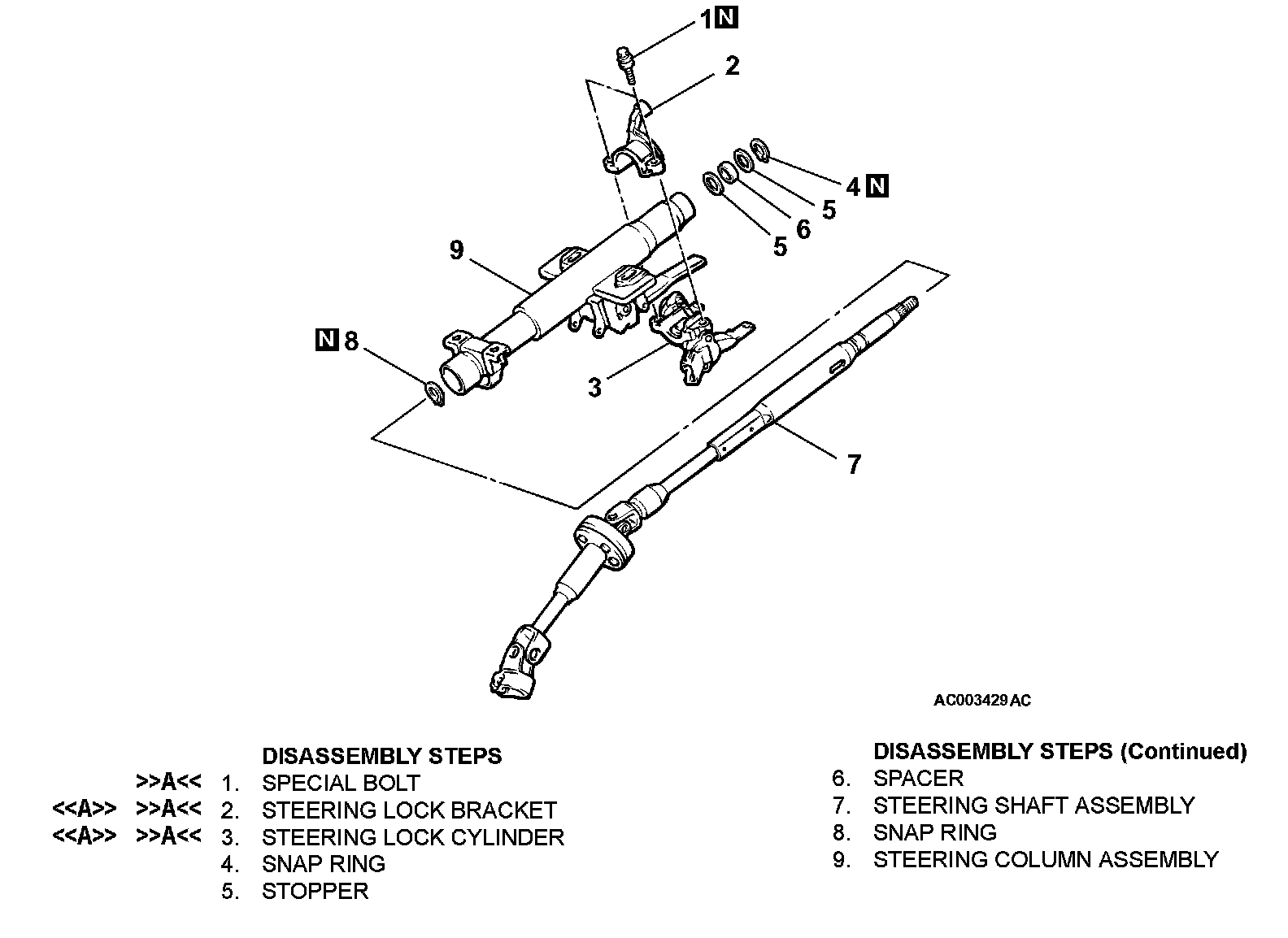 1 N
2
4 N
5
6
5
9
N 8
3
7
AC003429 AC

DISASSEMBLY STEPS
>>A<< 1. SPECIAL BOLT
<<A>> >>A<< 2. STEERING LOCK BRACKET
<<A>> >>A<< 3. STEERING LOCK CYLINDER
4. SNAP RING
5. STOPPER

DISASSEMBLY STEPS (Continued)
6. SPACER
7. STEERING SHAFT ASSEMBLY
8. SNAP RING
9. STEERING COLUMN ASSEMBLY