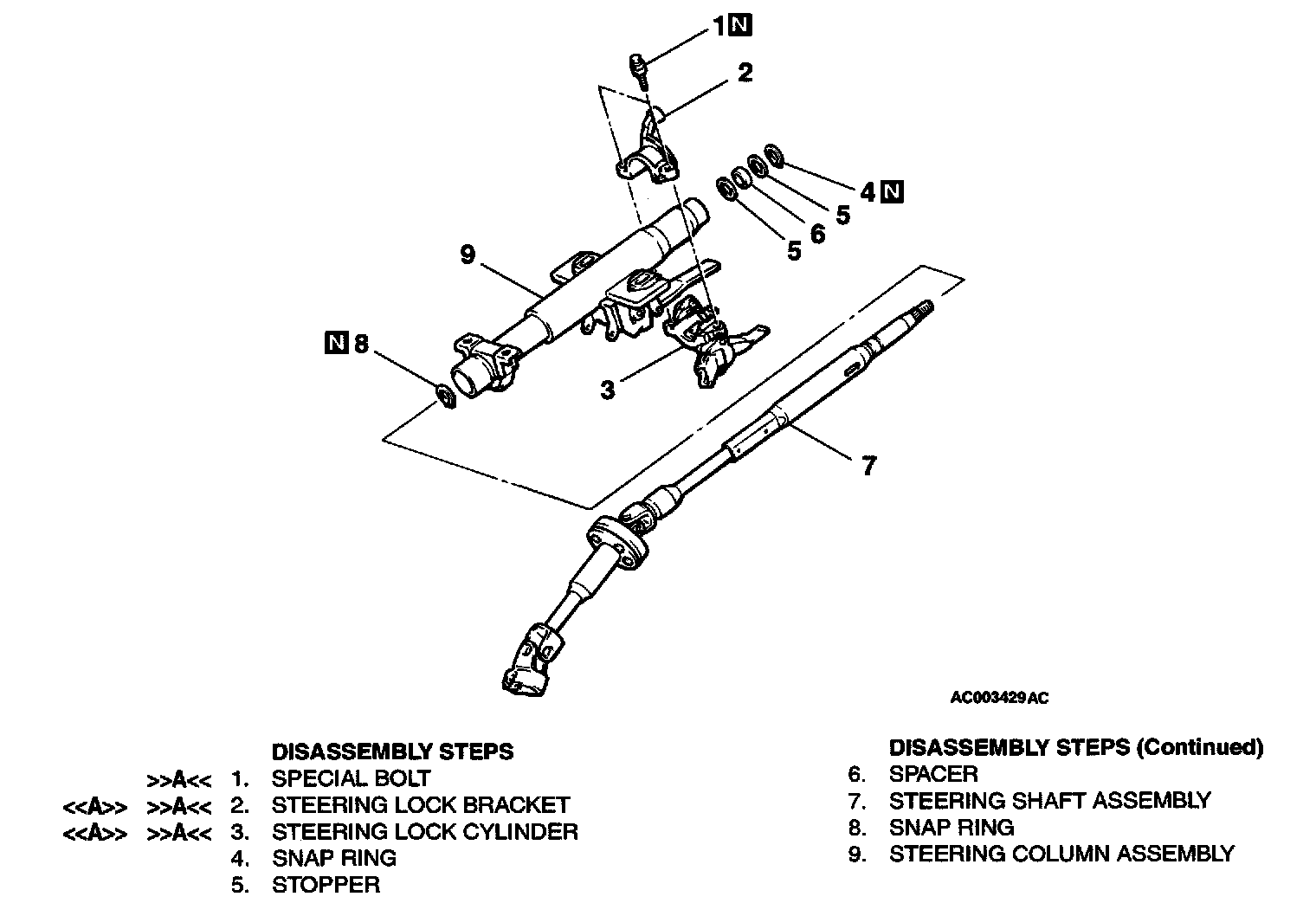 1 N
2
4 N
5
6
5
9
N 8
3
7
AC003429AC

DISASSEMBLY STEPS
>>A<< 1. SPECIAL BOLT
<<A>> >>A<< 2. STEERING LOCK BRACKET
<<A>> >>A<< 3. STEERING LOCK CYLINDER
4. SNAP RING
5. STOPPER

DISASSEMBLY STEPS (Continued)
6. SPACER
7. STEERING SHAFT ASSEMBLY
8. SNAP RING
9. STEERING COLUMN ASSEMBLY