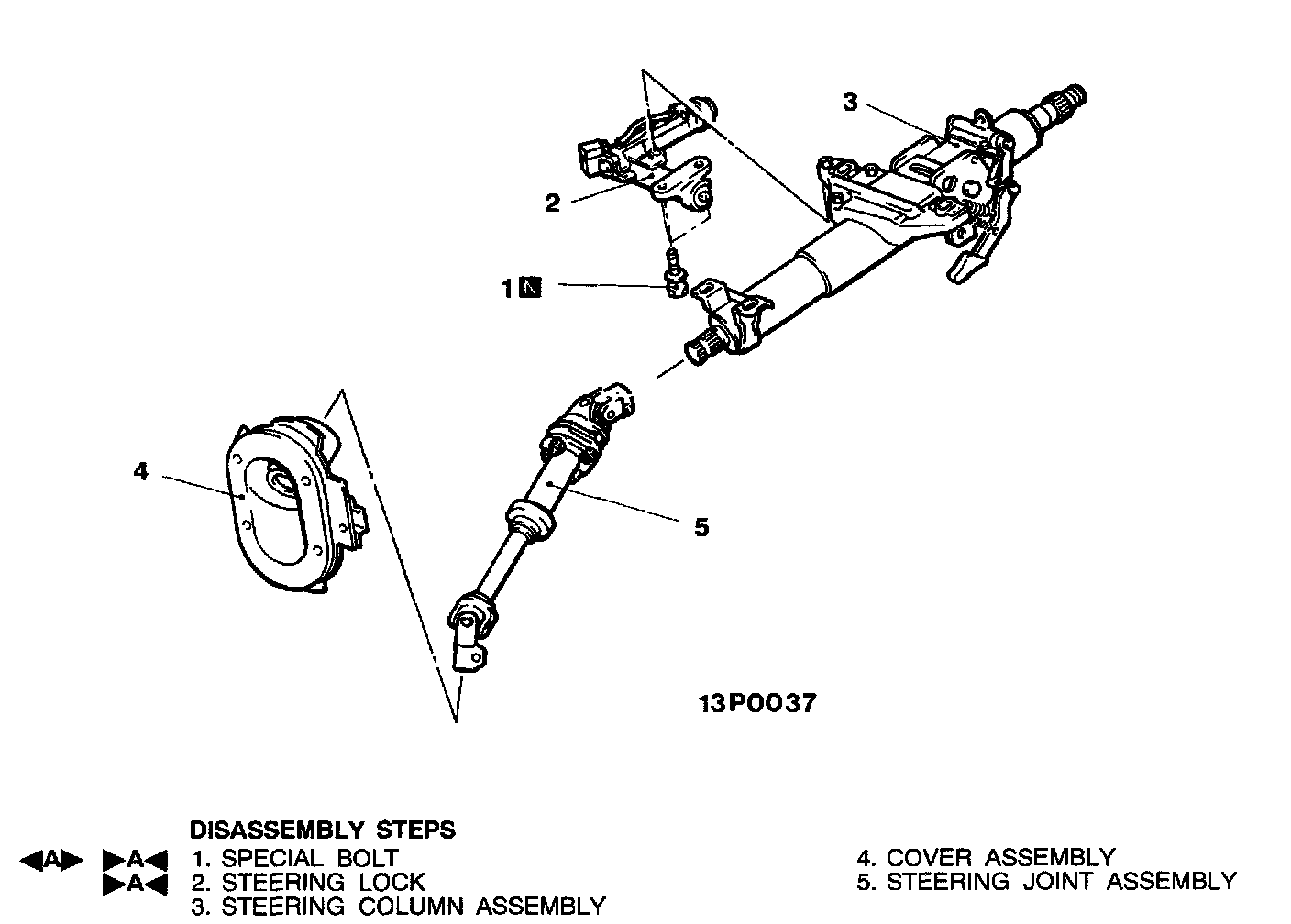 3

2

1 N

4

5

13P0037

DISASSEMBLY STEPS

◀A▶ ▶A◀ 1. SPECIAL BOLT
▶A◀ 2. STEERING LOCK
3. STEERING COLUMN ASSEMBLY

4. COVER ASSEMBLY
5. STEERING JOINT ASSEMBLY