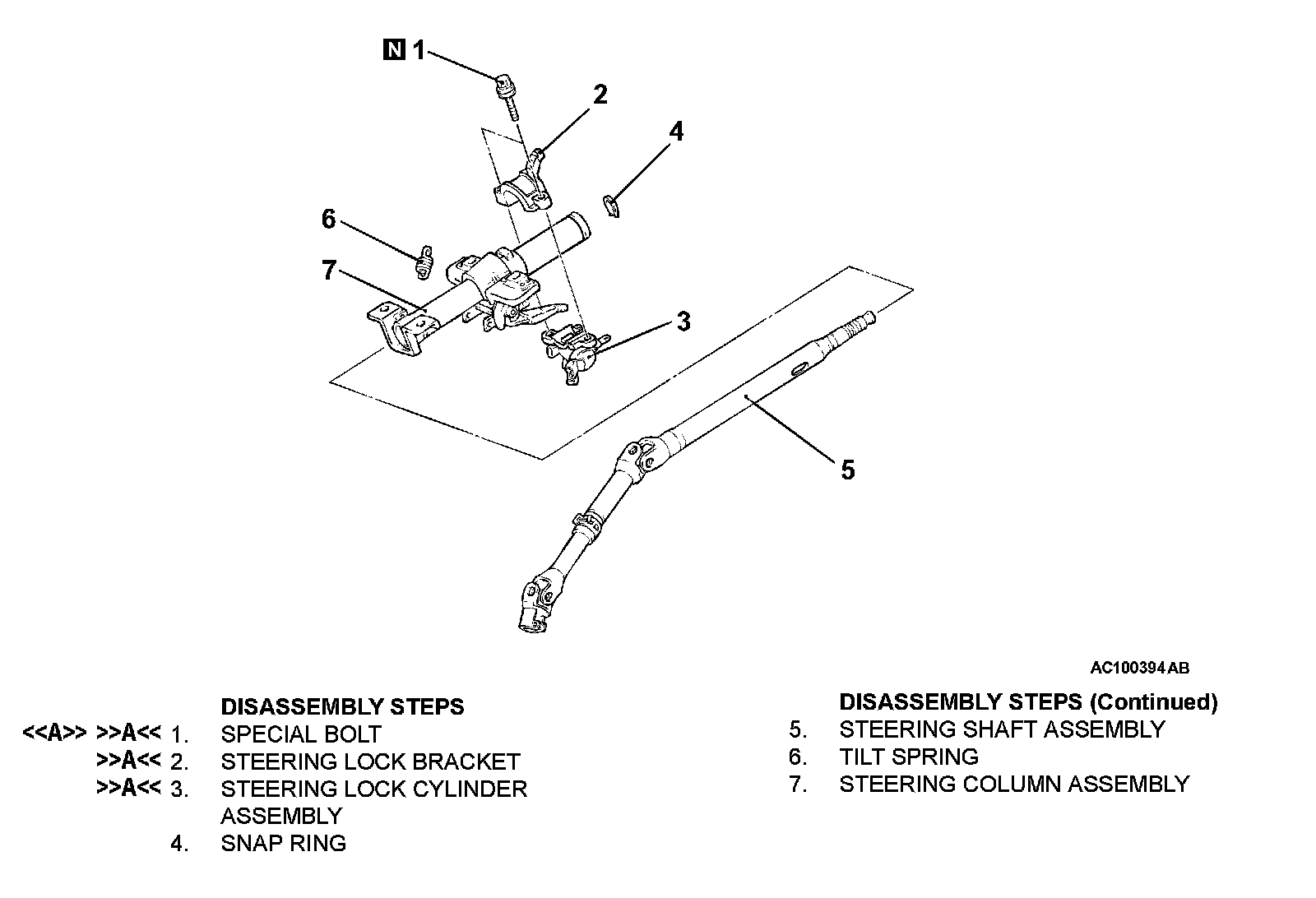 N 1

2

4

6

7

3

5

AC100394 AB

DISASSEMBLY STEPS
<<A>> >>A<< 1. SPECIAL BOLT
>>A<< 2. STEERING LOCK BRACKET
>>A<< 3. STEERING LOCK CYLINDER ASSEMBLY
4. SNAP RING

DISASSEMBLY STEPS (Continued)
5. STEERING SHAFT ASSEMBLY
6. TILT SPRING
7. STEERING COLUMN ASSEMBLY