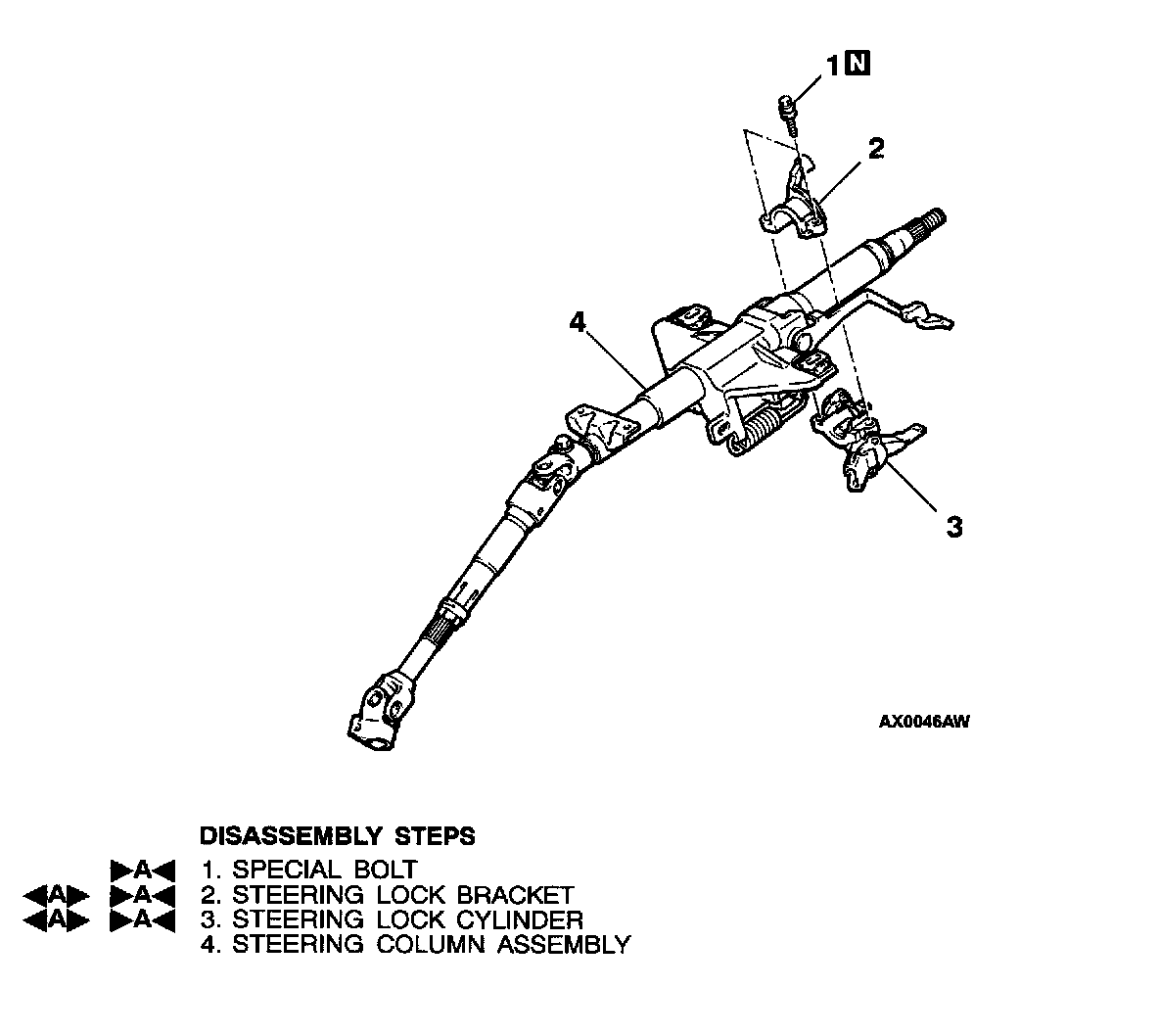 1 N

2

4

3

AX0046AW

DISASSEMBLY STEPS

▶A◀ 1. SPECIAL BOLT
◀A▶ ▶A◀ 2. STEERING LOCK BRACKET
◀A▶ ▶A◀ 3. STEERING LOCK CYLINDER
4. STEERING COLUMN ASSEMBLY