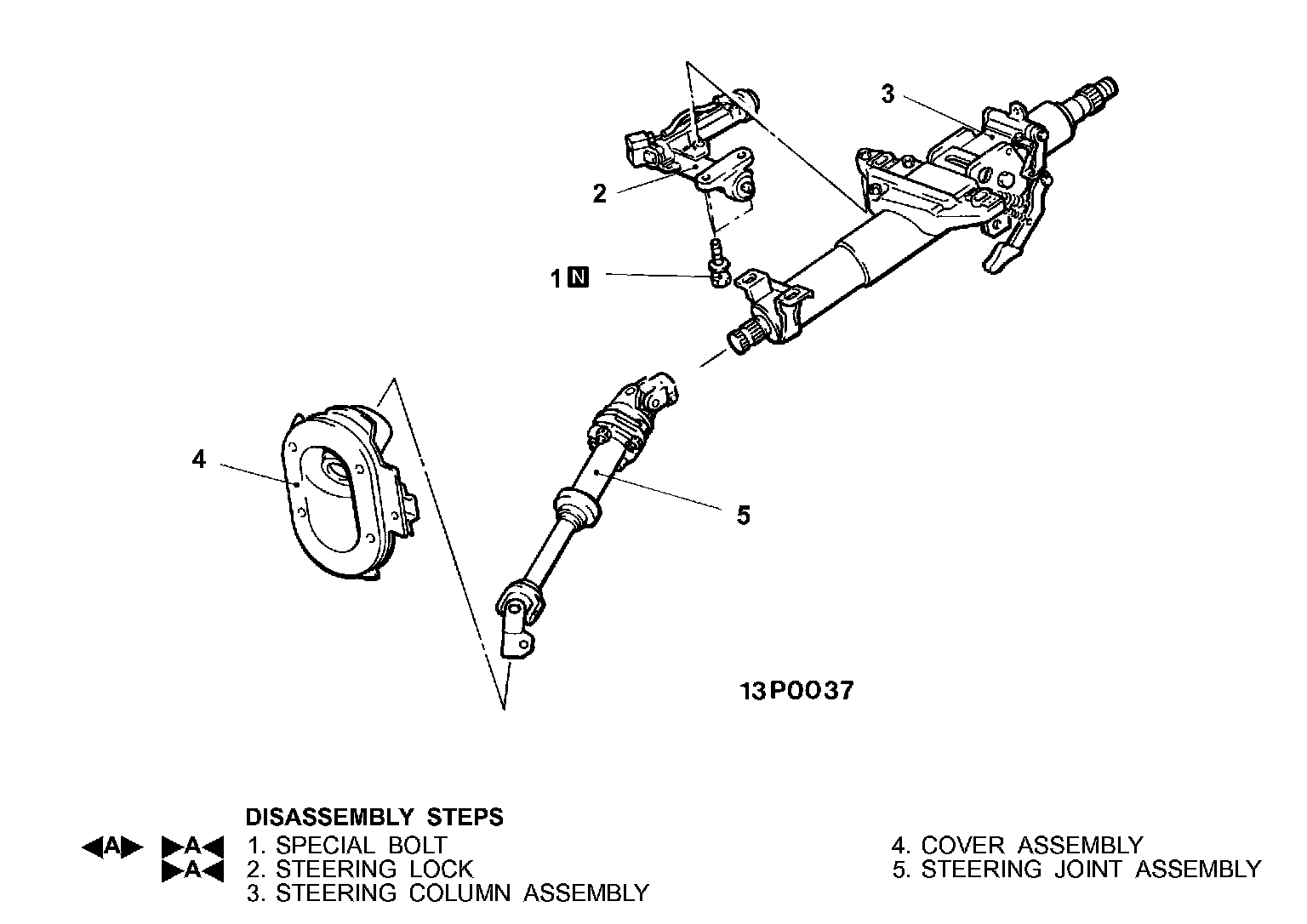 3

2

1 N

4

5

13P0037

DISASSEMBLY STEPS

◀A▶ ▶A◀ 1. SPECIAL BOLT
▶A◀ 2. STEERING LOCK
3. STEERING COLUMN ASSEMBLY

4. COVER ASSEMBLY
5. STEERING JOINT ASSEMBLY