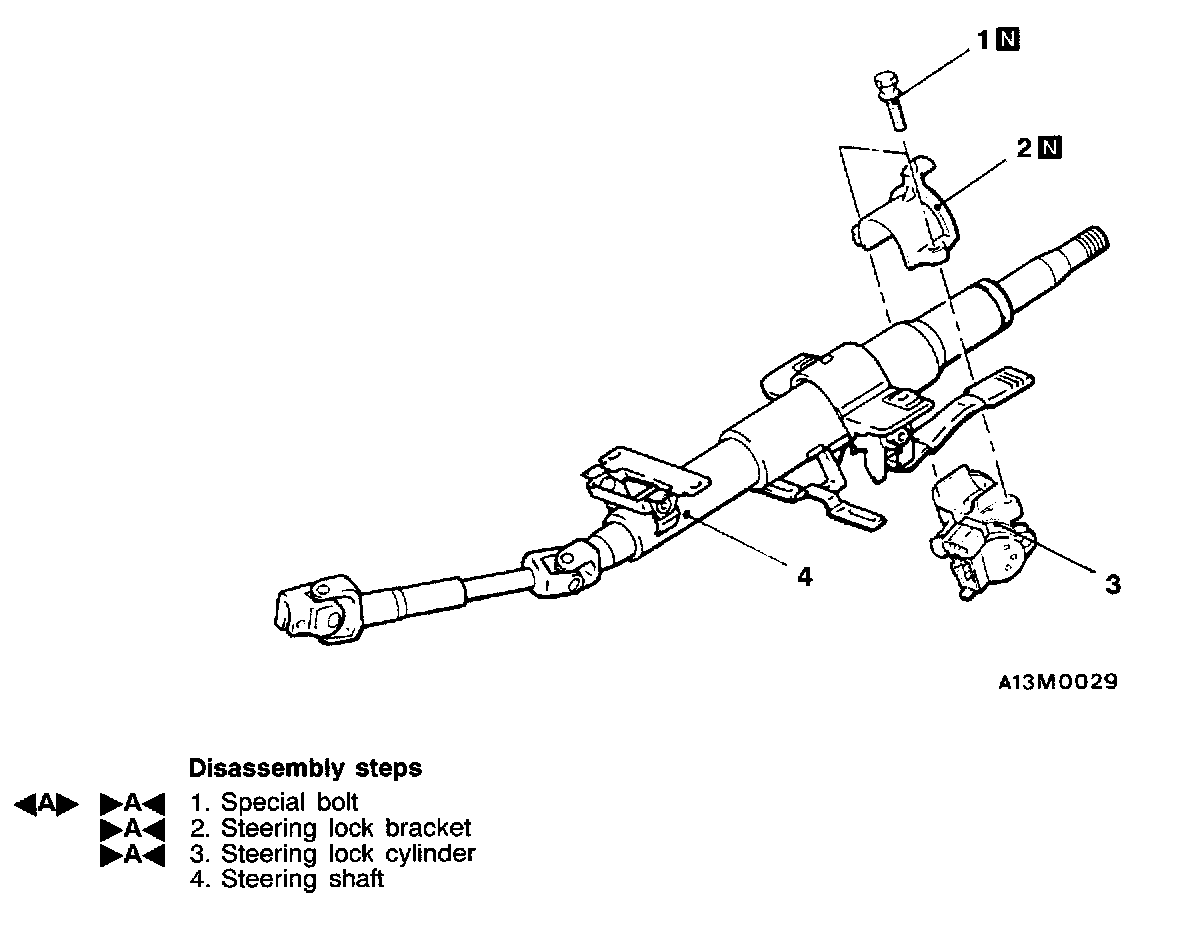 1 N

2 N

4

3

A13M0029

Disassembly steps

◀A▶ ▶A◀ 1. Special bolt
▶A◀ 2. Steering lock bracket
▶A◀ 3. Steering lock cylinder
4. Steering shaft