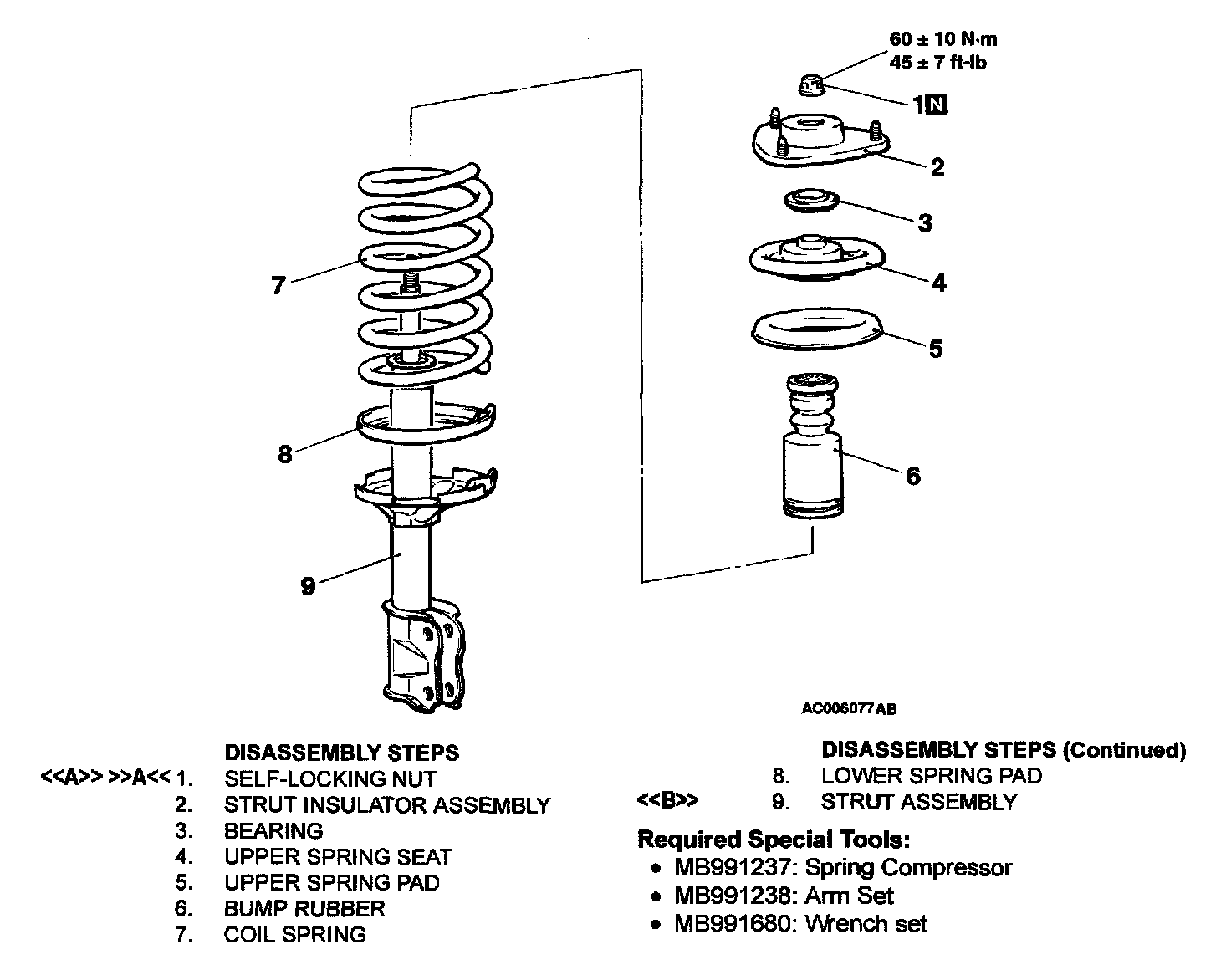 60 ± 10 N·m
45 ± 7 ft-lb

1 N
2
3
4
5
6
7
8
9

AC006077 AB

DISASSEMBLY STEPS
<<A>> >>A<< 1. SELF-LOCKING NUT
2. STRUT INSULATOR ASSEMBLY
3. BEARING
4. UPPER SPRING SEAT
5. UPPER SPRING PAD
6. BUMP RUBBER
7. COIL SPRING

DISASSEMBLY STEPS (Continued)
8. LOWER SPRING PAD
<<B>> 9. STRUT ASSEMBLY

Required Special Tools:
• MB991237: Spring Compressor
• MB991238: Arm Set
• MB991680: Wrench set