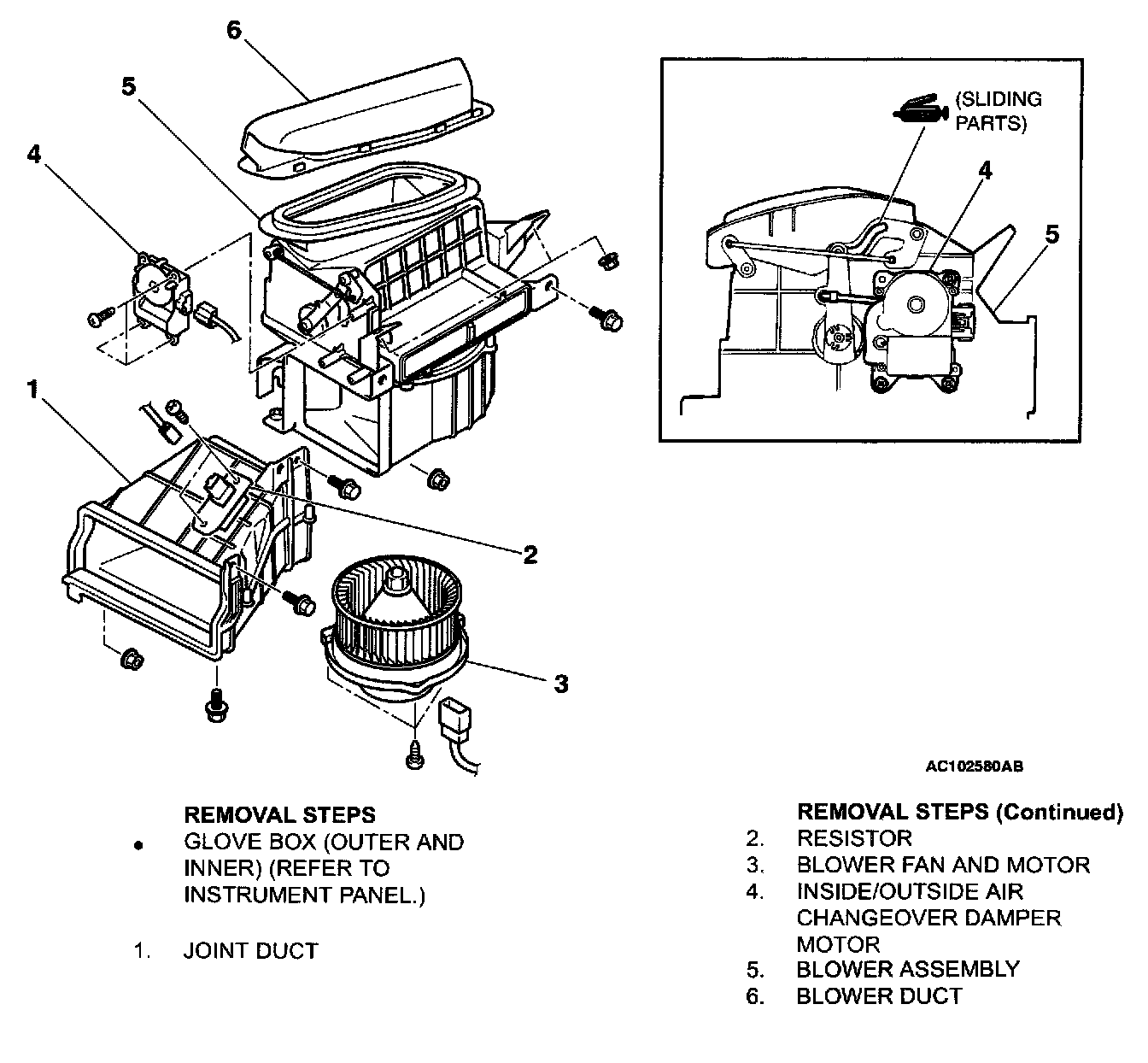 6

5

4

1

2

3

(SLIDING PARTS)

4

5

AC102580AB

REMOVAL STEPS

• GLOVE BOX (OUTER AND INNER) (REFER TO INSTRUMENT PANEL.)

1. JOINT DUCT

REMOVAL STEPS (Continued)

2. RESISTOR
3. BLOWER FAN AND MOTOR
4. INSIDE/OUTSIDE AIR CHANGEOVER DAMPER MOTOR
5. BLOWER ASSEMBLY
6. BLOWER DUCT