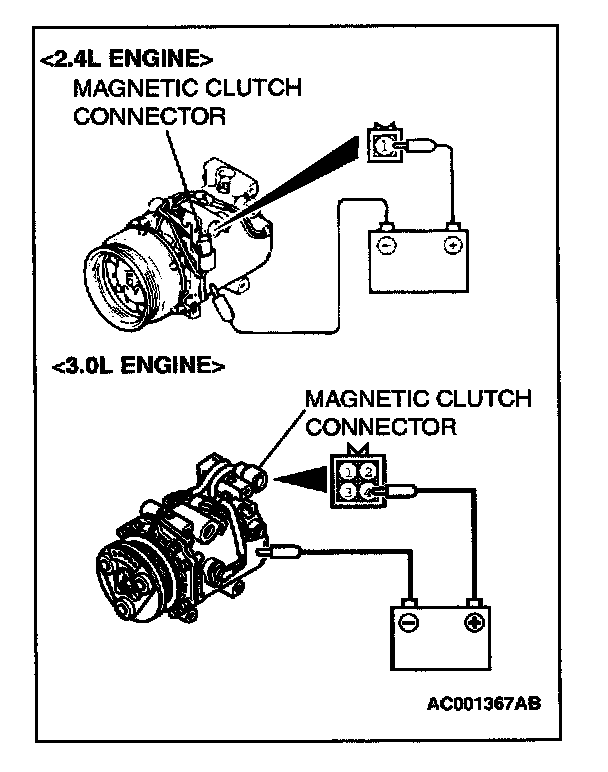 <2.4L ENGINE>
MAGNETIC CLUTCH CONNECTOR

1

<3.0L ENGINE>
MAGNETIC CLUTCH CONNECTOR

1 2
3 4

AC001367AB