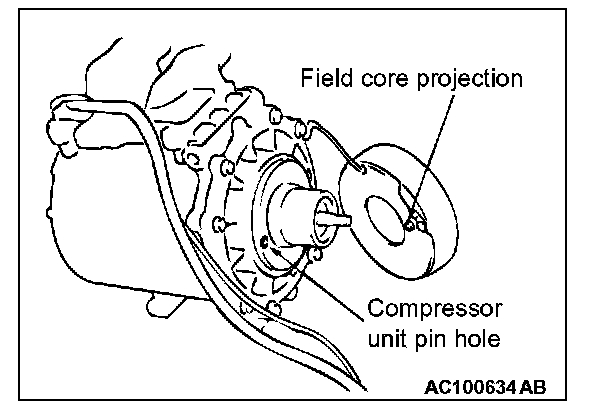 Field core projection

Compressor unit pin hole

AC100634 AB