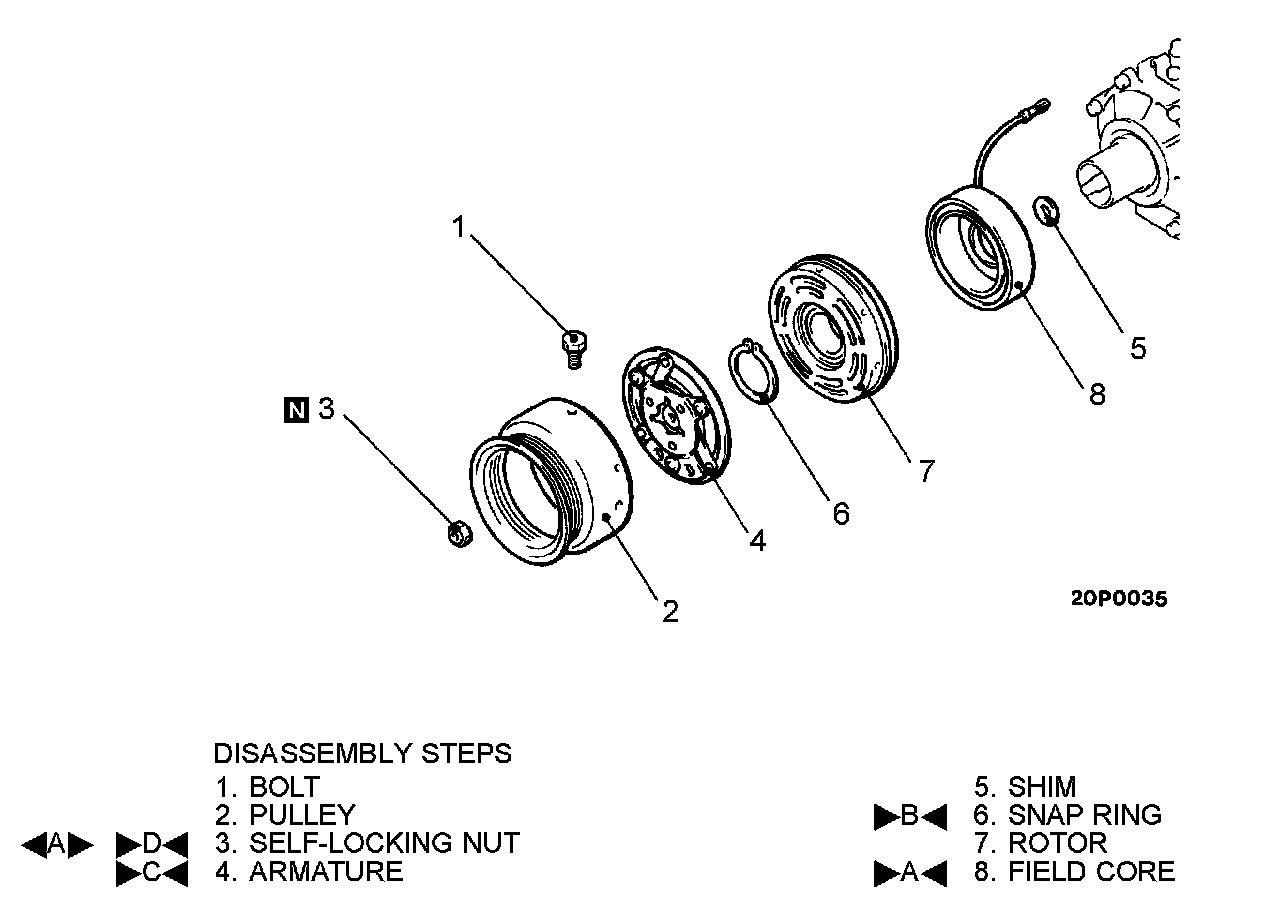 1

N 3

2

4

6

7

8

5

20P0035

DISASSEMBLY STEPS
1. BOLT
2. PULLEY
◀A▶ ▶D◀ 3. SELF-LOCKING NUT
▶C◀ 4. ARMATURE

5. SHIM
▶B◀ 6. SNAP RING
7. ROTOR
▶A◀ 8. FIELD CORE