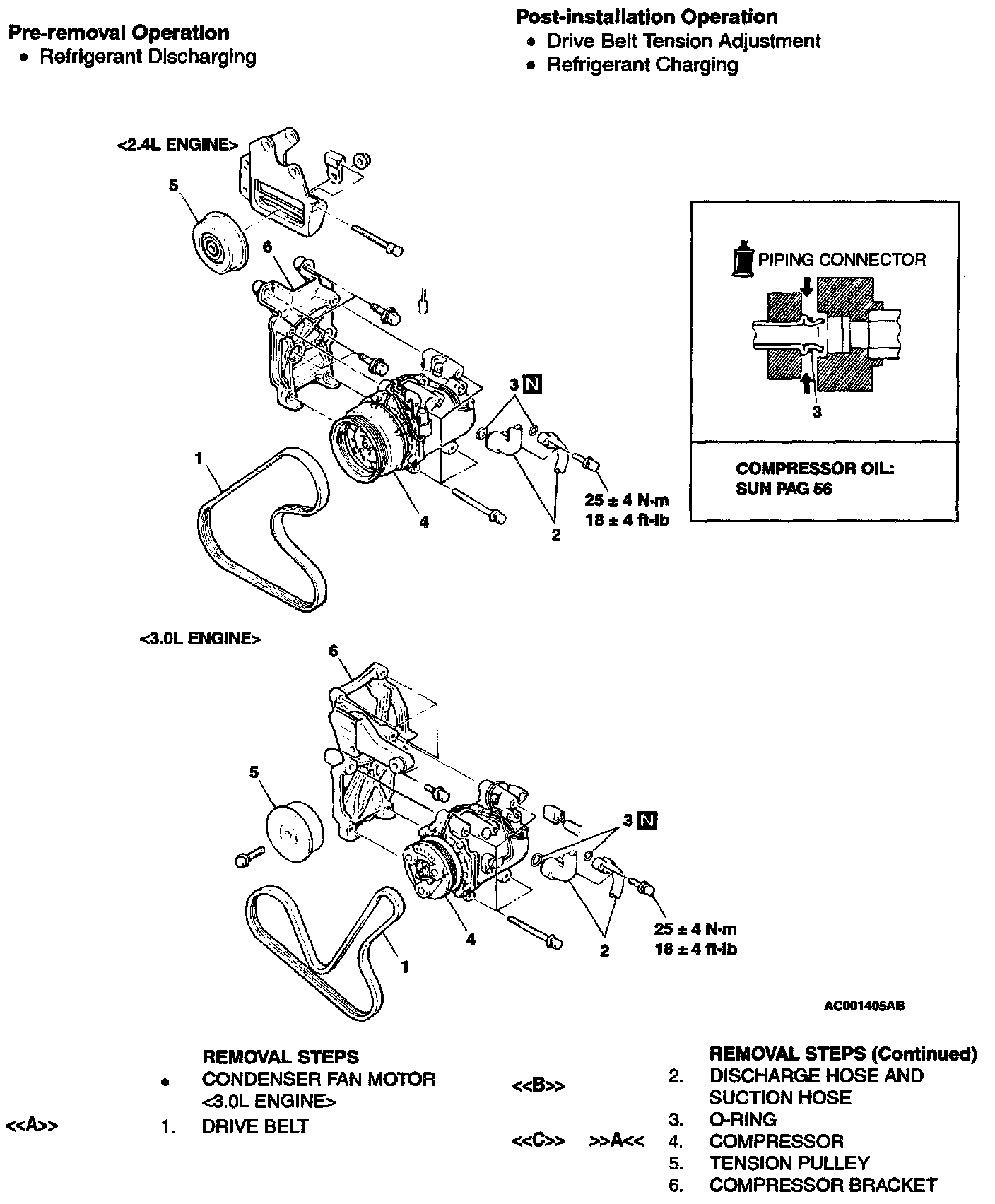 Pre-removal Operation
• Refrigerant Discharging

Post-installation Operation
• Drive Belt Tension Adjustment
• Refrigerant Charging

<2.4L ENGINE>

5

6

3 N

1

4

2

25 ± 4 N·m
18 ± 4 ft-lb

PIPING CONNECTOR

3

COMPRESSOR OIL:
SUN PAG 56

<3.0L ENGINE>

6

5

3 N

4

1

2

25 ± 4 N·m
18 ± 4 ft-lb

AC001405AB

REMOVAL STEPS
• CONDENSER FAN MOTOR <3.0L ENGINE>
<<A>> 1. DRIVE BELT

REMOVAL STEPS (Continued)
<<B>> 2. DISCHARGE HOSE AND SUCTION HOSE
3. O-RING
<<C>> >>A<< 4. COMPRESSOR
5. TENSION PULLEY
6. COMPRESSOR BRACKET