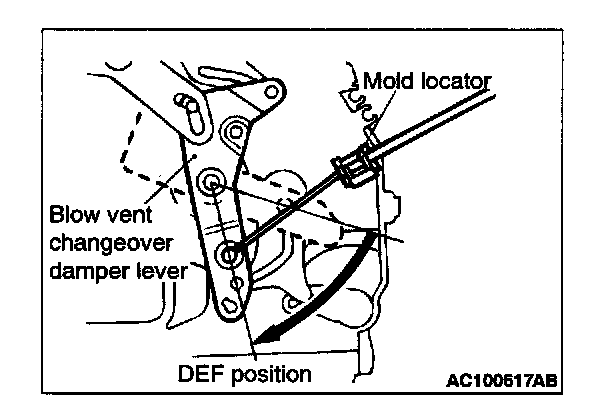 Mold locator

Blow vent changeover damper lever

DEF position

AC100617AB