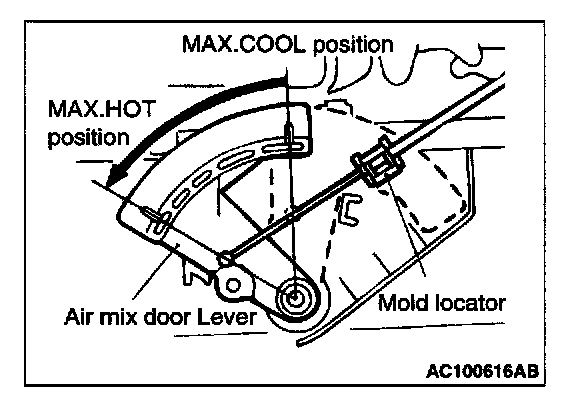 MAX.COOL position

MAX.HOT position

Air mix door Lever

Mold locator

AC100616AB