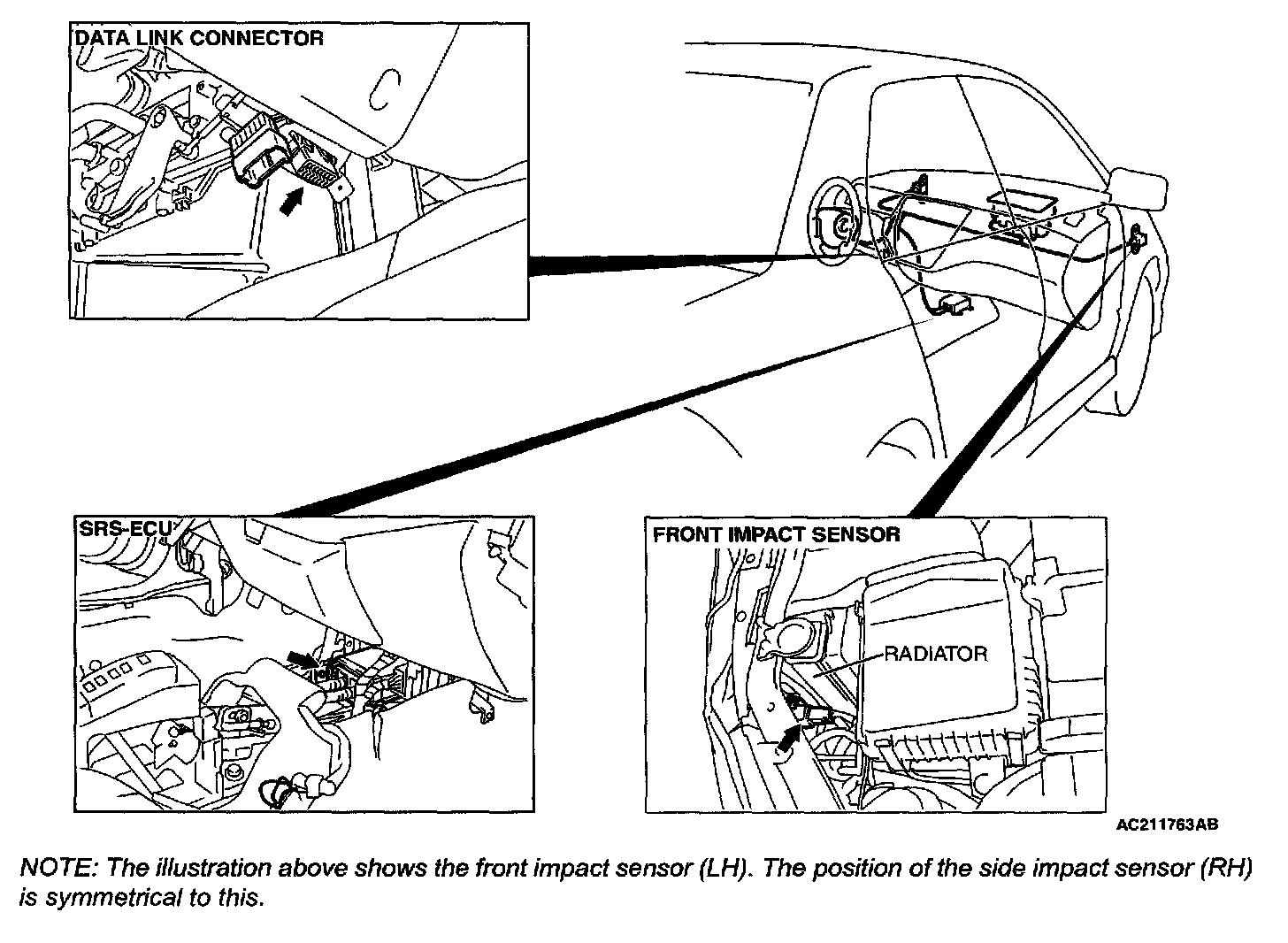 DATA LINK CONNECTOR

SRS-ECU

FRONT IMPACT SENSOR

RADIATOR

AC211763AB

NOTE: The illustration above shows the front impact sensor (LH). The position of the side impact sensor (RH) is symmetrical to this.