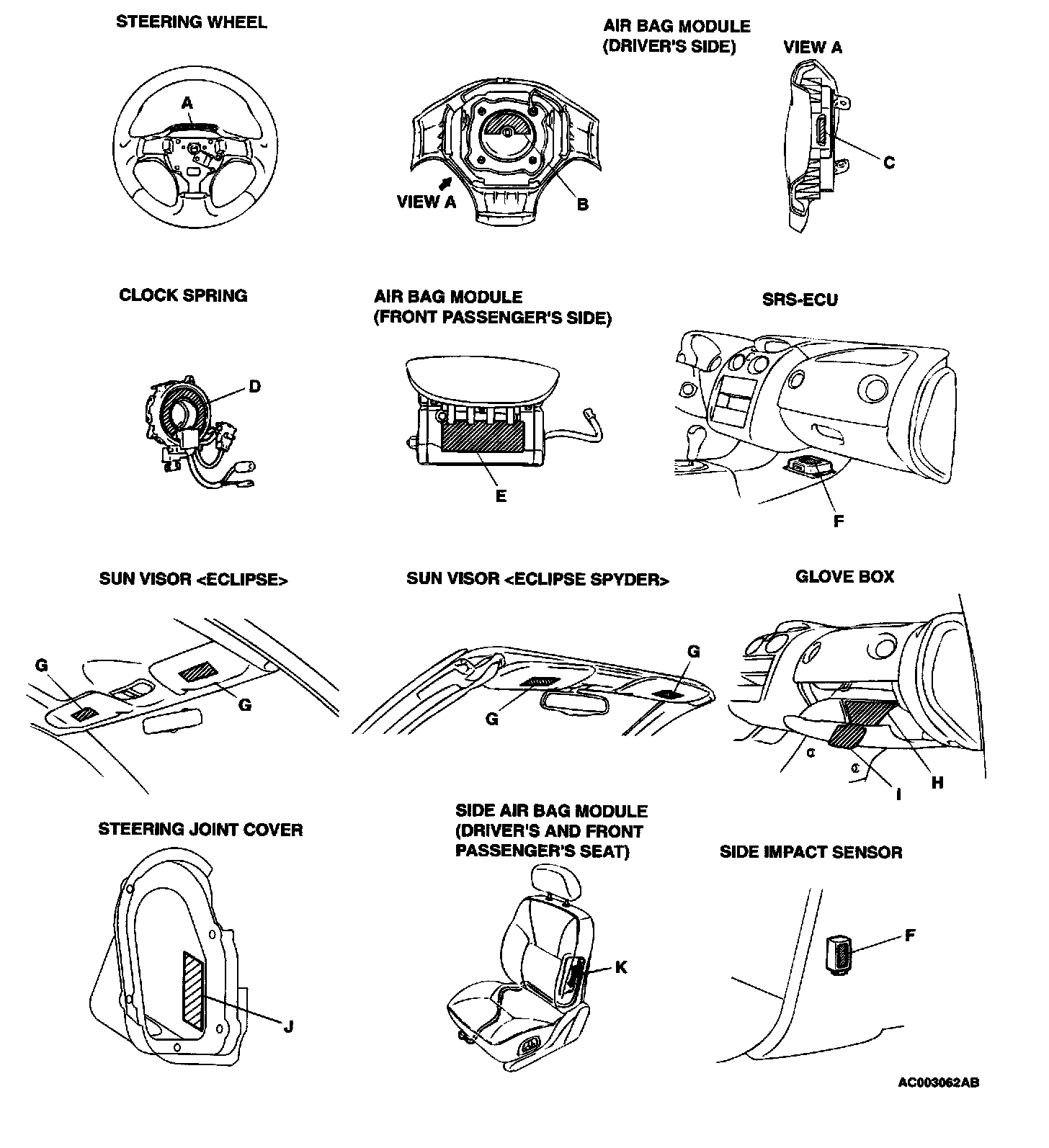 STEERING WHEEL

A

AIR BAG MODULE (DRIVER'S SIDE)

VIEW A

B

VIEW A

C

CLOCK SPRING

D

AIR BAG MODULE (FRONT PASSENGER'S SIDE)

E

SRS-ECU

F

SUN VISOR <ECLIPSE>

G

G

SUN VISOR <ECLIPSE SPYDER>

G

G

GLOVE BOX

H

I

STEERING JOINT COVER

J

SIDE AIR BAG MODULE (DRIVER'S AND FRONT PASSENGER'S SEAT)

K

SIDE IMPACT SENSOR

F

AC003062AB