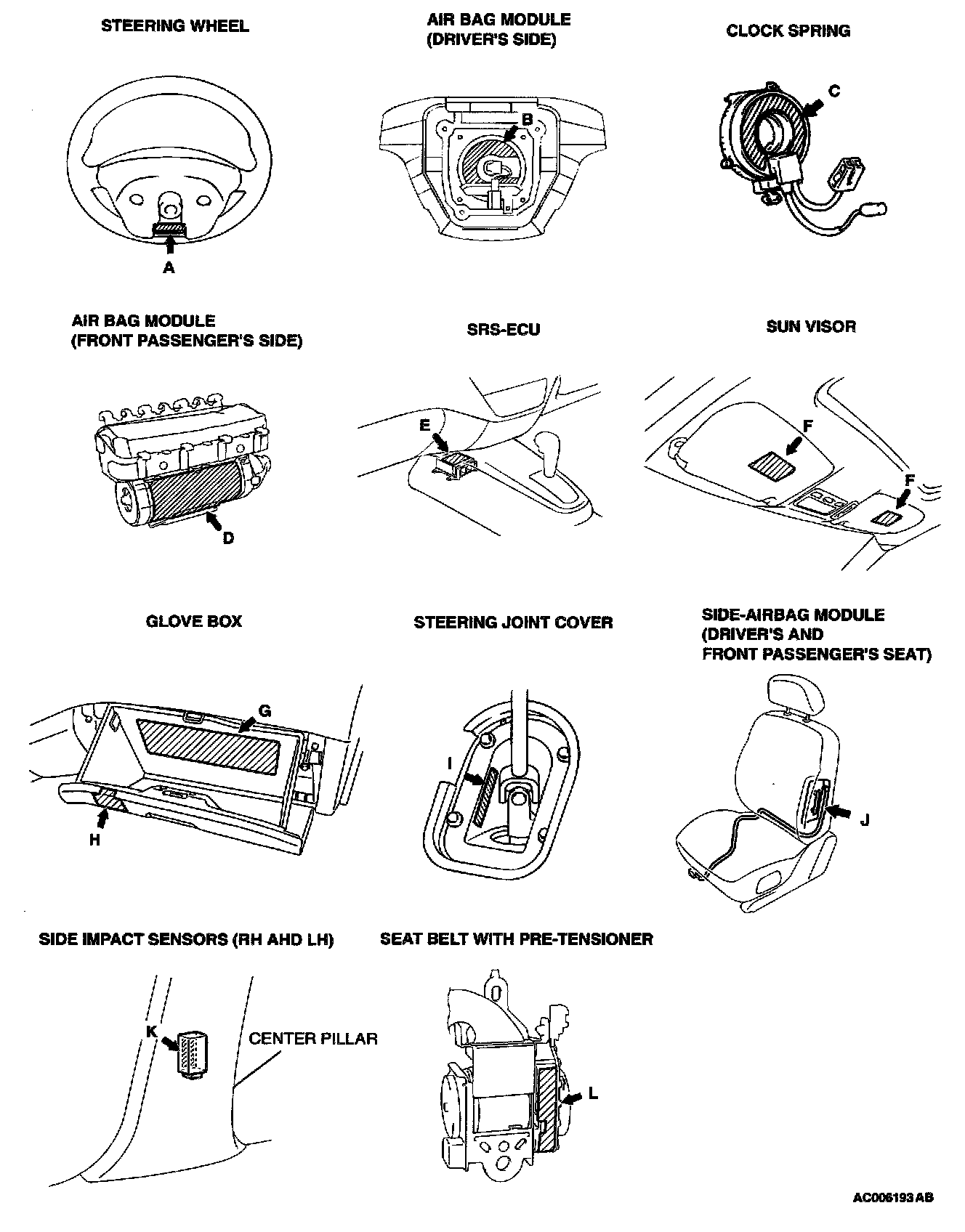 STEERING WHEEL

A

AIR BAG MODULE (DRIVER'S SIDE)

B

CLOCK SPRING

C

AIR BAG MODULE (FRONT PASSENGER'S SIDE)

D

SRS-ECU

E

SUN VISOR

F

F

GLOVE BOX

G

H

STEERING JOINT COVER

I

SIDE-AIRBAG MODULE (DRIVER'S AND FRONT PASSENGER'S SEAT)

J

SIDE IMPACT SENSORS (RH AHD LH)

K

CENTER PILLAR

SEAT BELT WITH PRE-TENSIONER

L

AC006193 AB