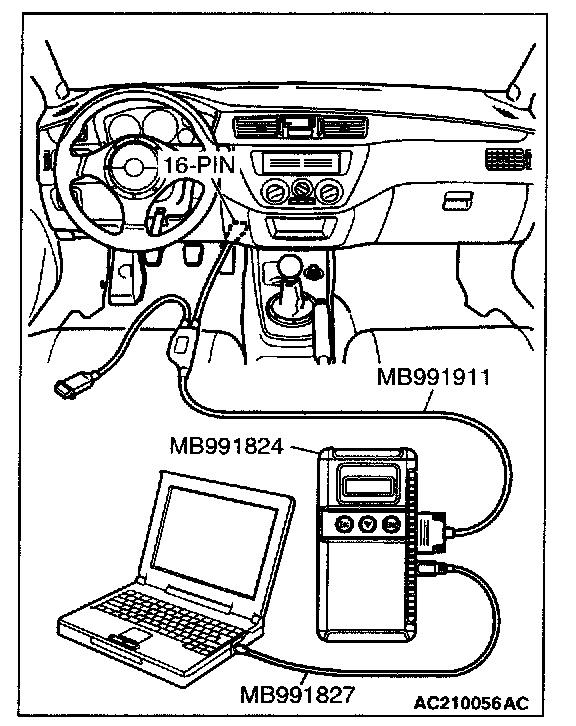 16-PIN

MB991911

MB991824

MB991827

AC210056AC