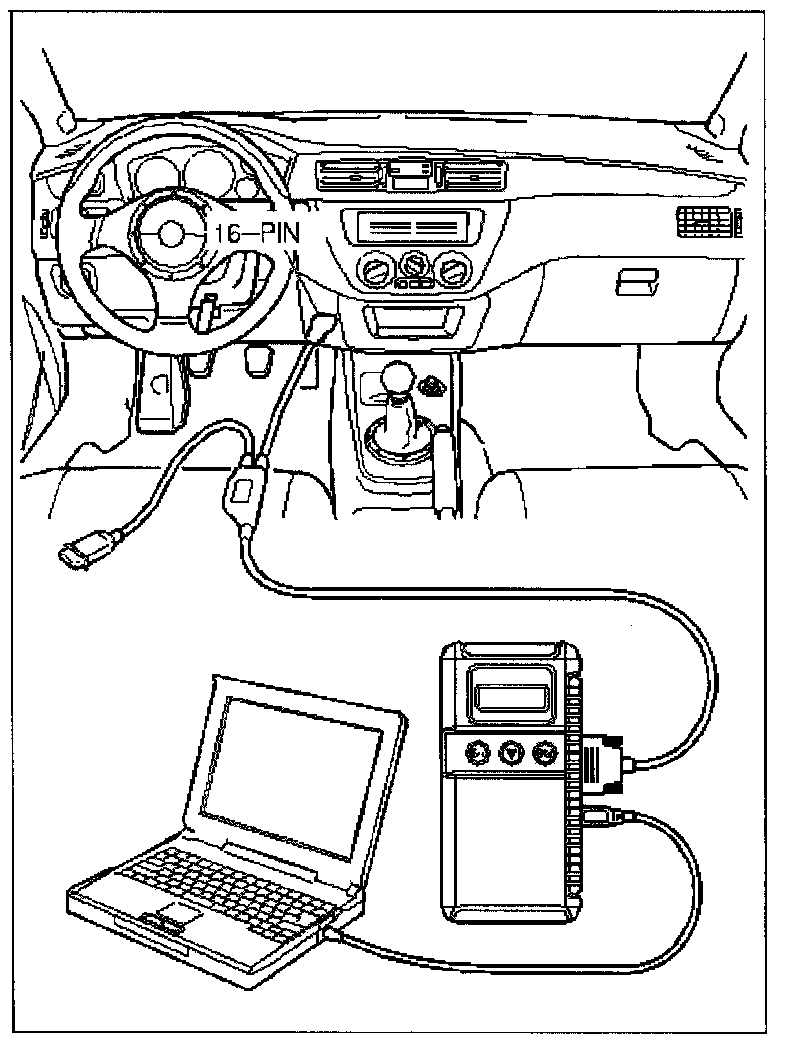 16-PIN