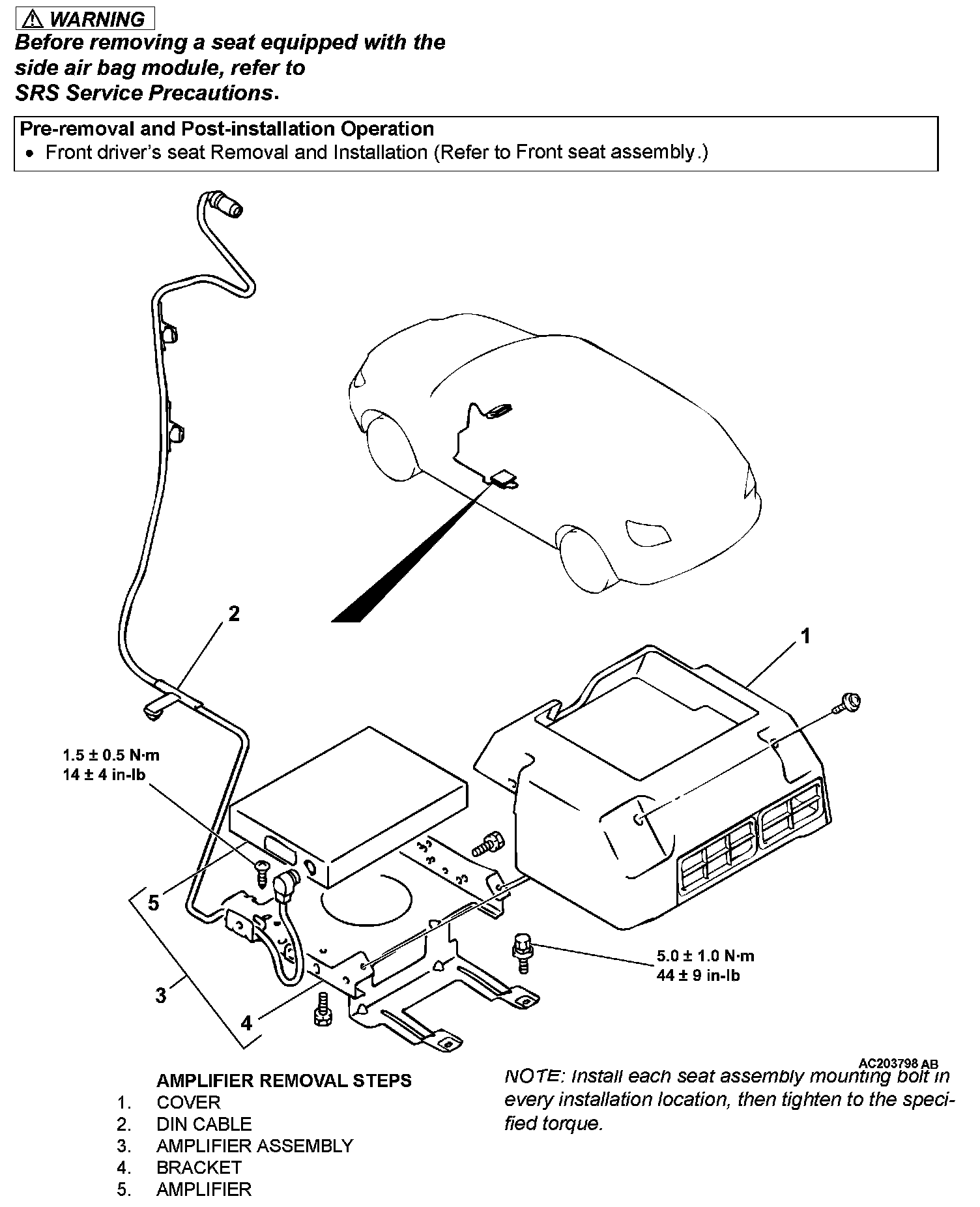 ⚠ WARNING
Before removing a seat equipped with the side air bag module, refer to SRS Service Precautions.

Pre-removal and Post-installation Operation
• Front driver's seat Removal and Installation (Refer to Front seat assembly.)

2

1

1.5 ± 0.5 N·m
14 ± 4 in-lb

5

3

4

5.0 ± 1.0 N·m
44 ± 9 in-lb

AC203798 AB

AMPLIFIER REMOVAL STEPS
1. COVER
2. DIN CABLE
3. AMPLIFIER ASSEMBLY
4. BRACKET
5. AMPLIFIER

NOTE: Install each seat assembly mounting bolt in every installation location, then tighten to the specified torque.