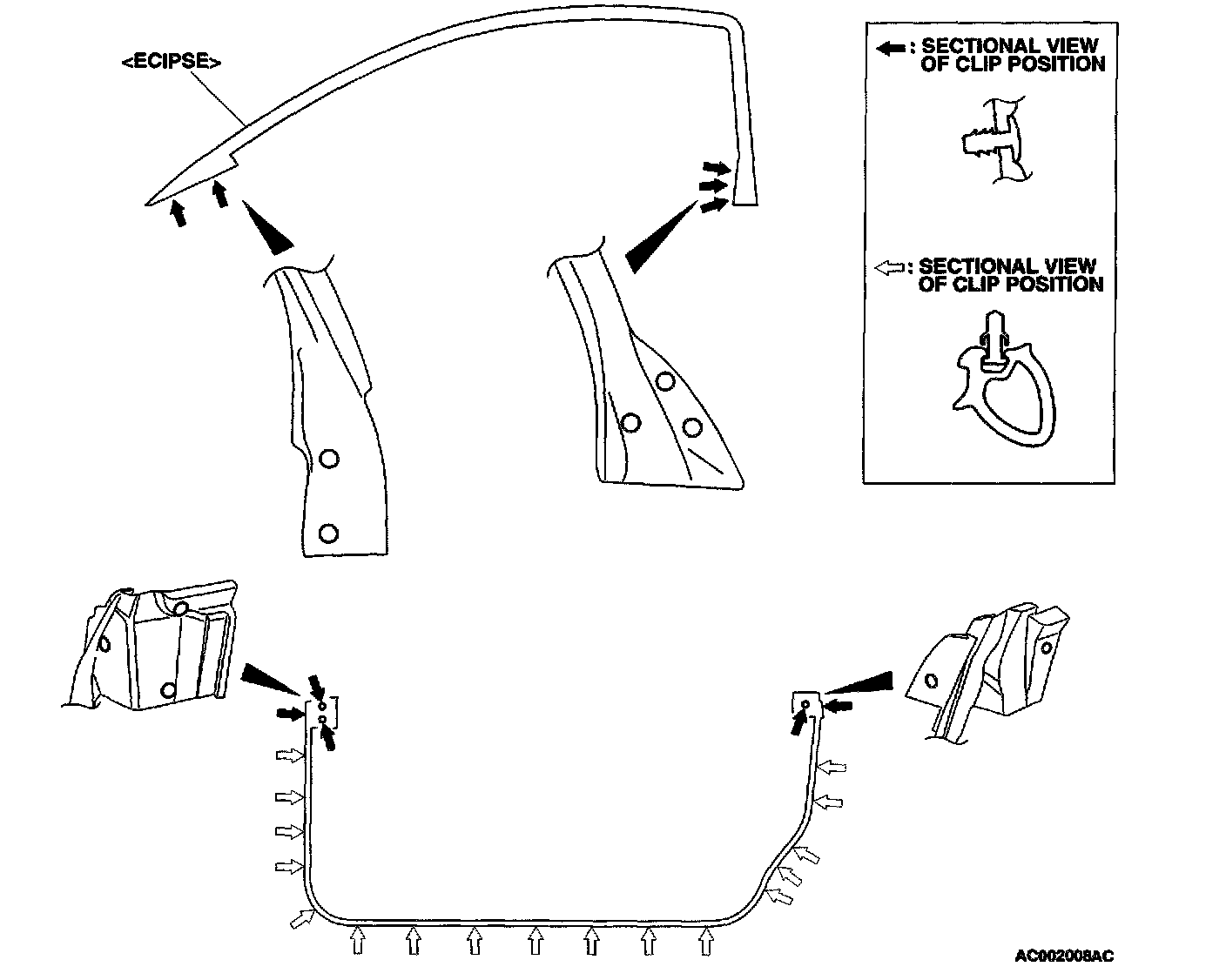 <ECIPSE>

: SECTIONAL VIEW OF CLIP POSITION

: SECTIONAL VIEW OF CLIP POSITION

AC002008AC