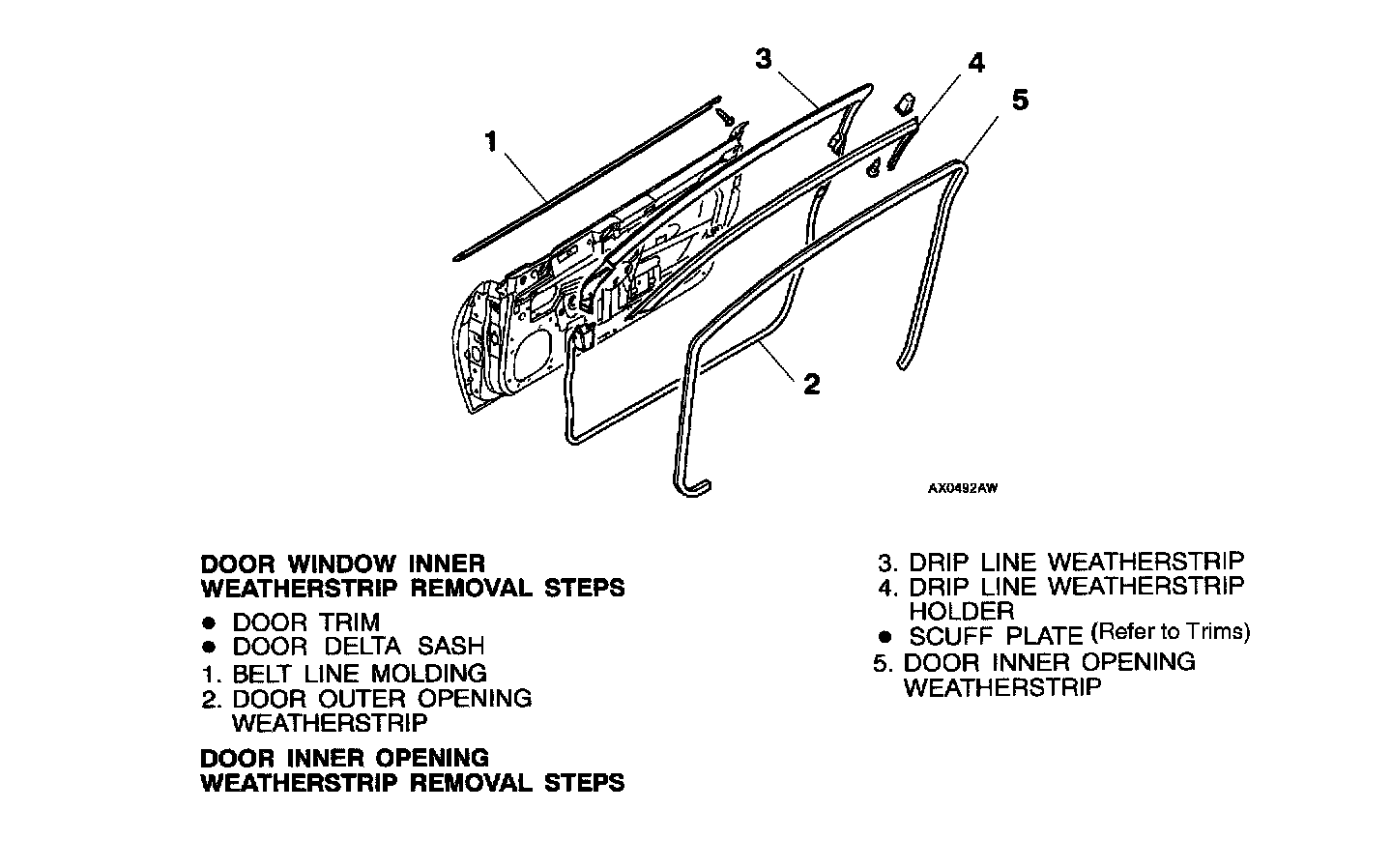 3

4

5

1

2

AX0492AW

DOOR WINDOW INNER WEATHERSTRIP REMOVAL STEPS

● DOOR TRIM
● DOOR DELTA SASH
1. BELT LINE MOLDING
2. DOOR OUTER OPENING WEATHERSTRIP

DOOR INNER OPENING WEATHERSTRIP REMOVAL STEPS

3. DRIP LINE WEATHERSTRIP
4. DRIP LINE WEATHERSTRIP HOLDER
● SCUFF PLATE (Refer to Trims)
5. DOOR INNER OPENING WEATHERSTRIP