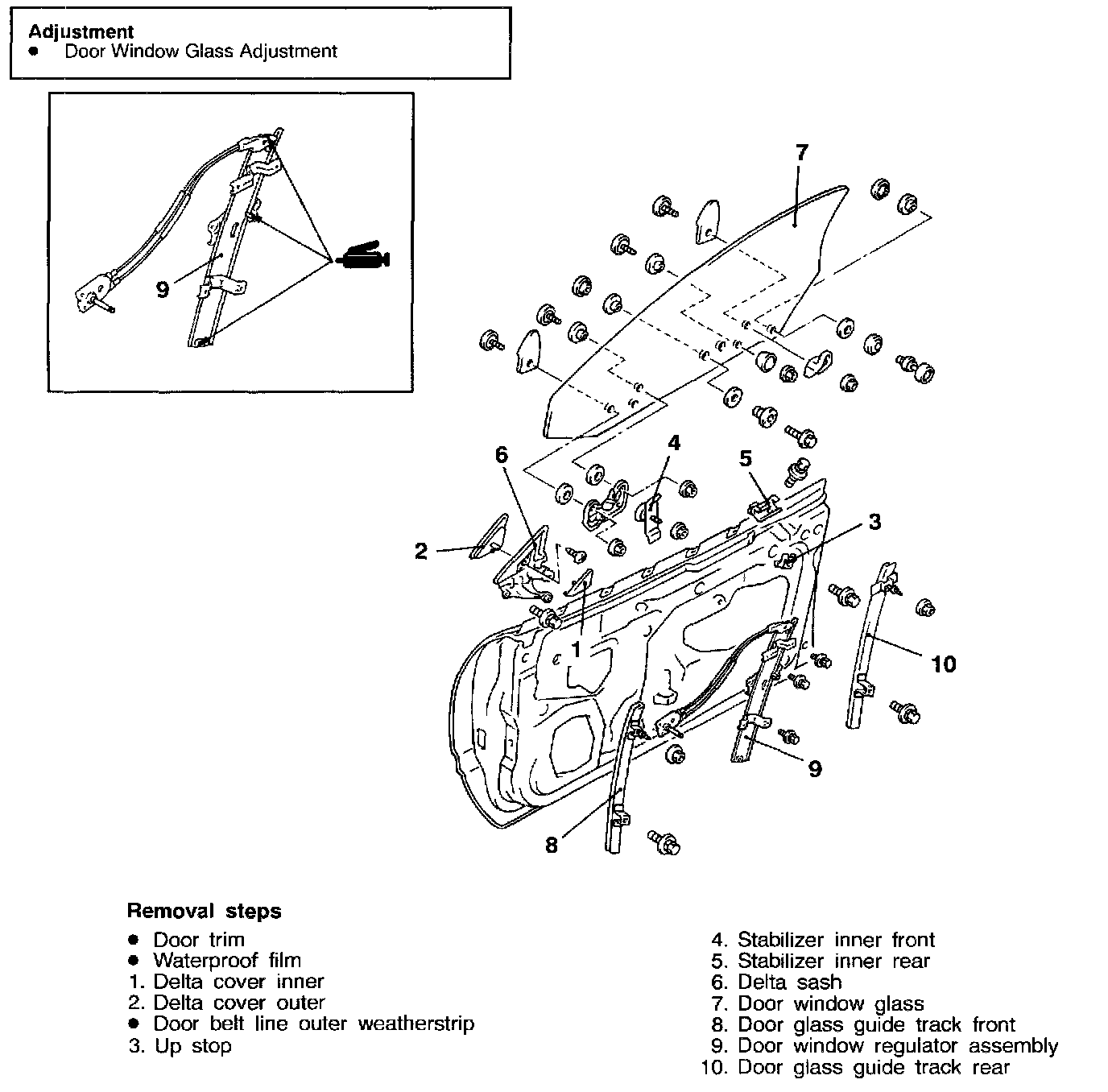 Adjustment
● Door Window Glass Adjustment

9

7

6

4

5

3

2

1

10

9

8

Removal steps
● Door trim
● Waterproof film
1. Delta cover inner
2. Delta cover outer
● Door belt line outer weatherstrip
3. Up stop

4. Stabilizer inner front
5. Stabilizer inner rear
6. Delta sash
7. Door window glass
8. Door glass guide track front
9. Door window regulator assembly
10. Door glass guide track rear