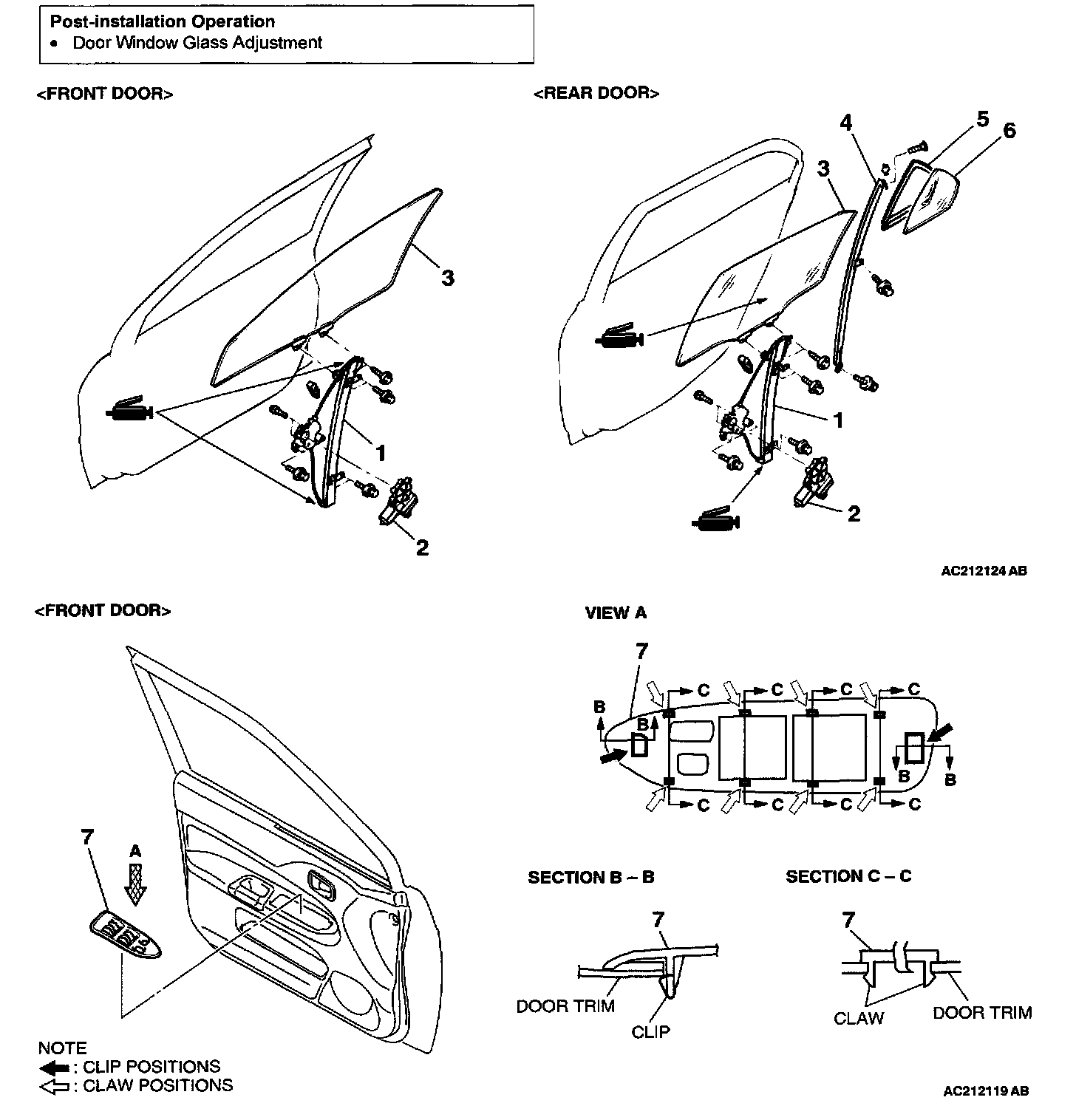 Post-installation Operation
• Door Window Glass Adjustment

<FRONT DOOR>

3
1
2

<REAR DOOR>

4
5
6
3
1
2

AC212124 AB

<FRONT DOOR>

7
A

NOTE
: CLIP POSITIONS
: CLAW POSITIONS

VIEW A

7
C
C
C
C
B
B
B
B
C
C
C
C

SECTION B – B

7
DOOR TRIM
CLIP

SECTION C – C

7
CLAW
DOOR TRIM

AC212119 AB