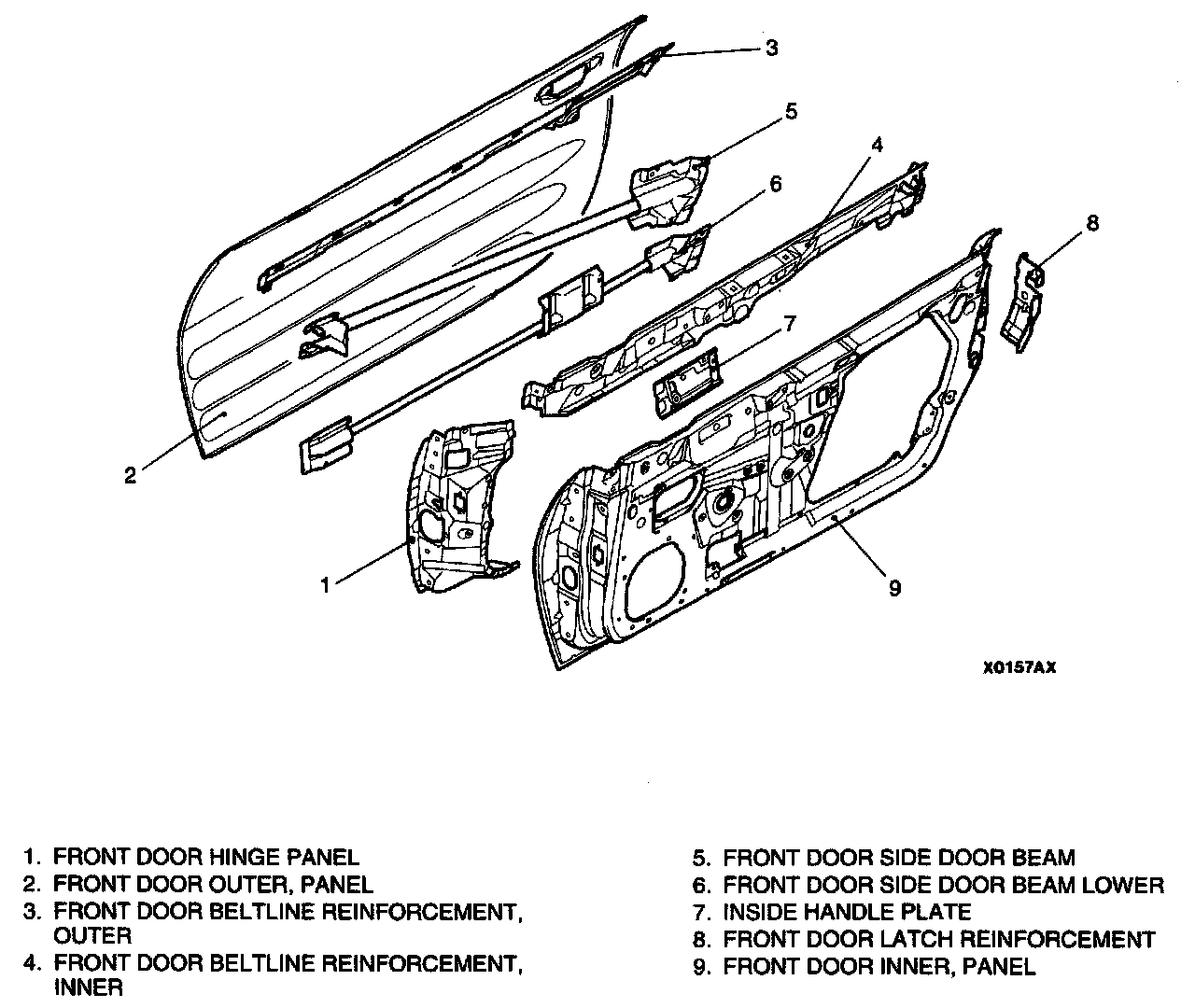 3
5
4
6
8
7
2
1
9
X0157AX

1. FRONT DOOR HINGE PANEL
2. FRONT DOOR OUTER, PANEL
3. FRONT DOOR BELTLINE REINFORCEMENT, OUTER
4. FRONT DOOR BELTLINE REINFORCEMENT, INNER

5. FRONT DOOR SIDE DOOR BEAM
6. FRONT DOOR SIDE DOOR BEAM LOWER
7. INSIDE HANDLE PLATE
8. FRONT DOOR LATCH REINFORCEMENT
9. FRONT DOOR INNER, PANEL