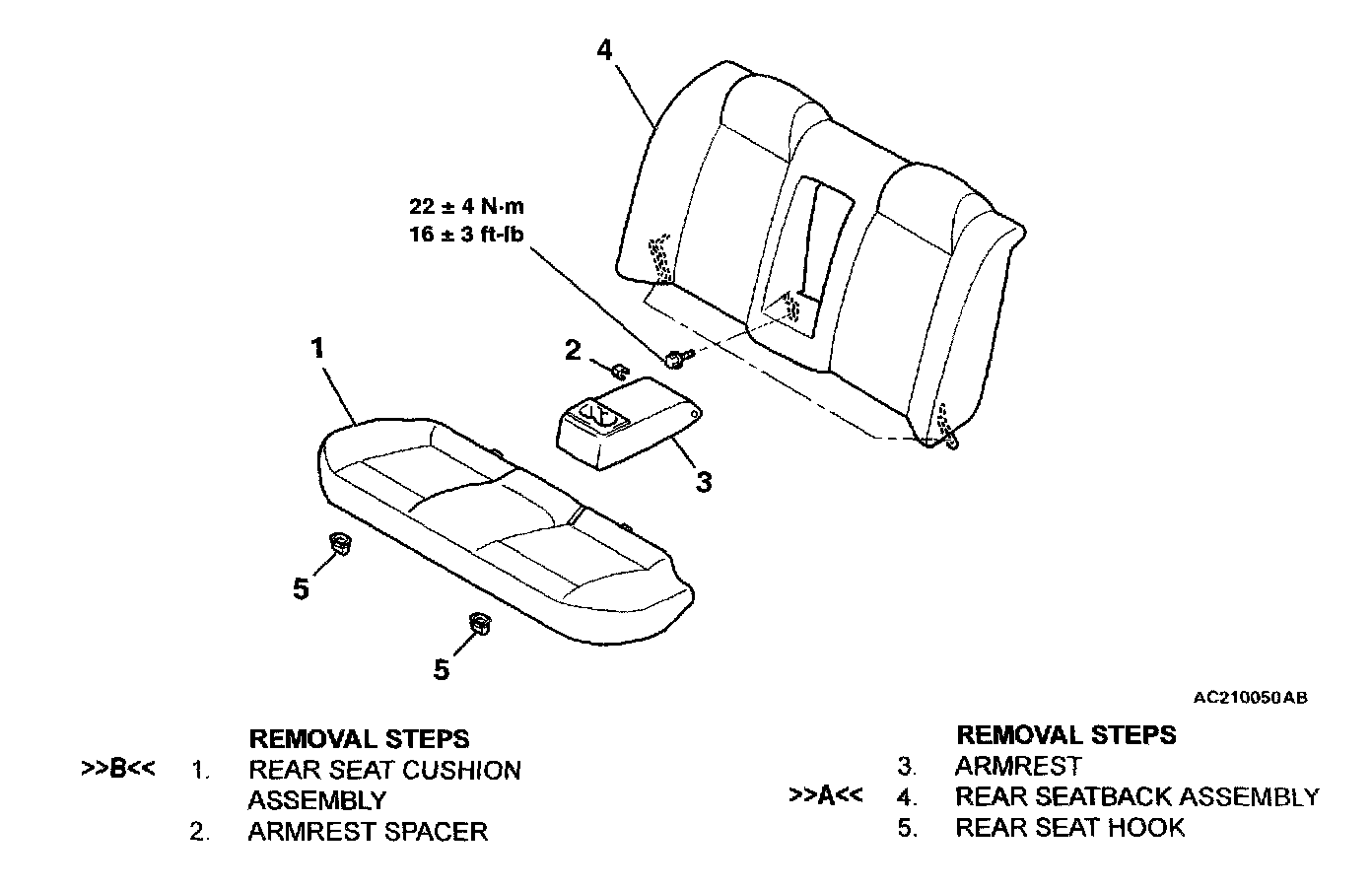 4

22 ± 4 N·m
16 ± 3 ft-lb

1

2

3

5

5

AC210050AB

REMOVAL STEPS
>>B<< 1. REAR SEAT CUSHION ASSEMBLY
2. ARMREST SPACER

REMOVAL STEPS
3. ARMREST
>>A<< 4. REAR SEATBACK ASSEMBLY
5. REAR SEAT HOOK