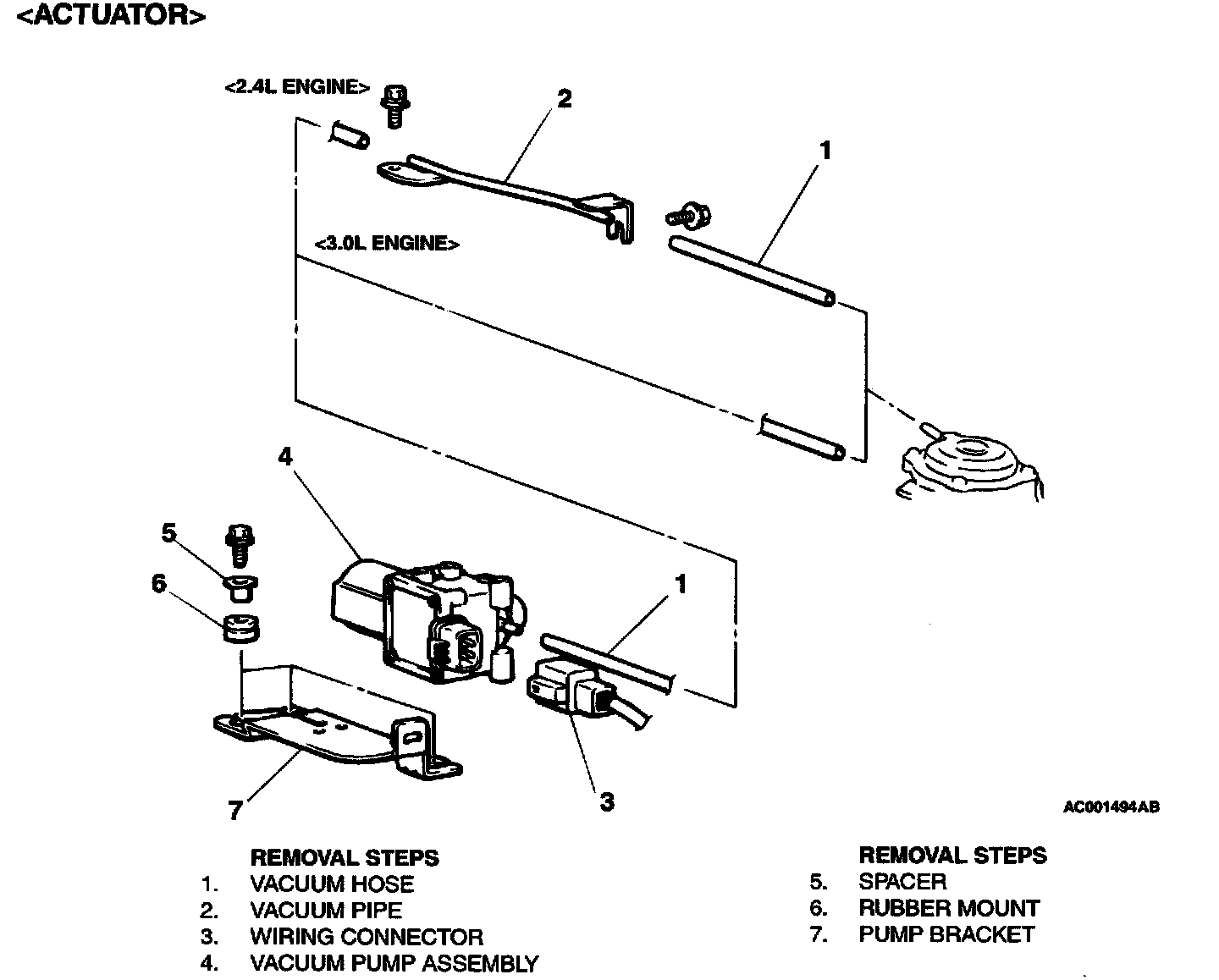 <ACTUATOR>

<2.4L ENGINE>

2

1

<3.0L ENGINE>

4

5

6

1

7

3

AC001494AB

REMOVAL STEPS
1. VACUUM HOSE
2. VACUUM PIPE
3. WIRING CONNECTOR
4. VACUUM PUMP ASSEMBLY

REMOVAL STEPS
5. SPACER
6. RUBBER MOUNT
7. PUMP BRACKET