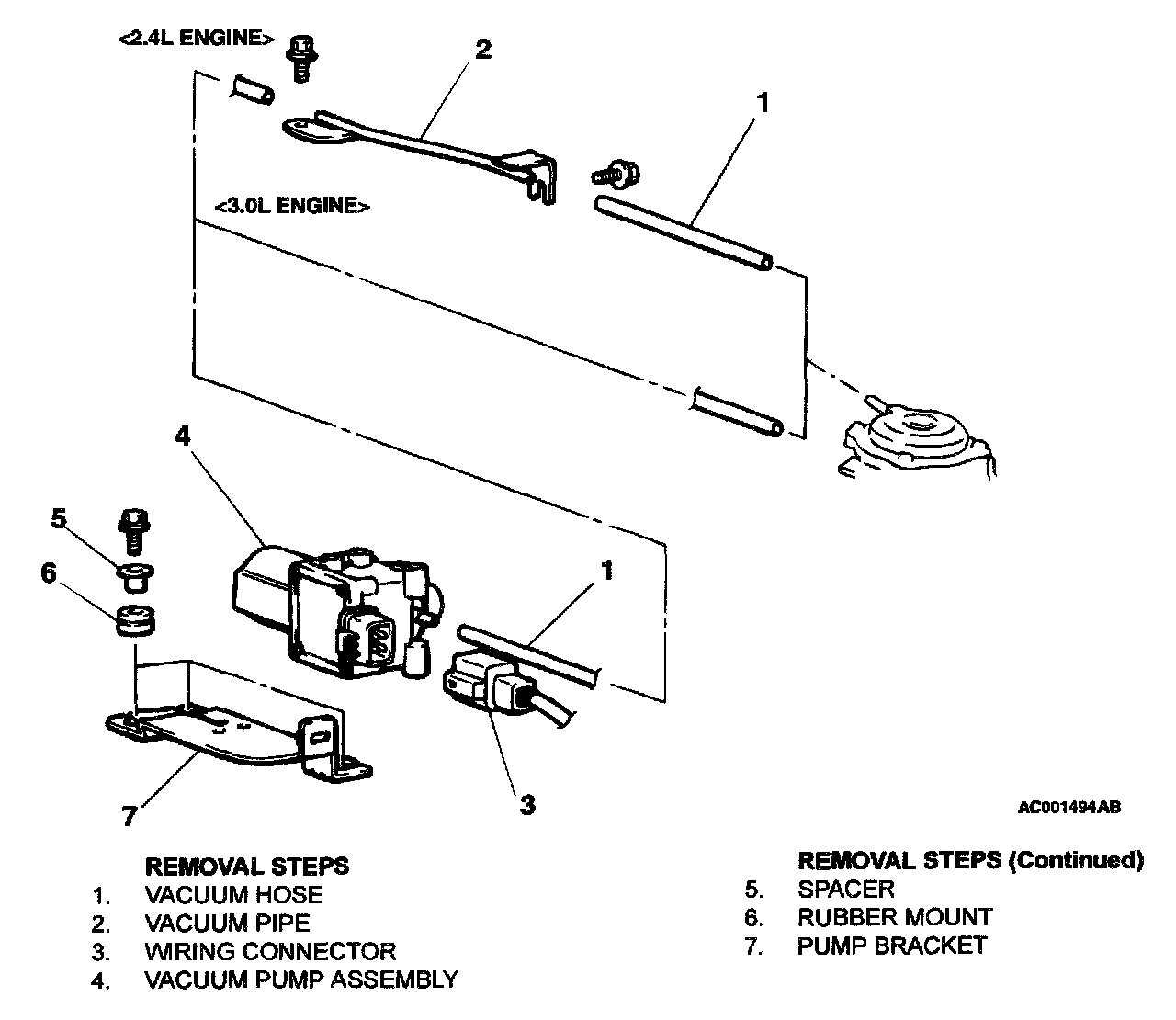 <2.4L ENGINE>

2

1

<3.0L ENGINE>

4

5

6

1

7

3

AC001494AB

REMOVAL STEPS
1. VACUUM HOSE
2. VACUUM PIPE
3. WIRING CONNECTOR
4. VACUUM PUMP ASSEMBLY

REMOVAL STEPS (Continued)
5. SPACER
6. RUBBER MOUNT
7. PUMP BRACKET