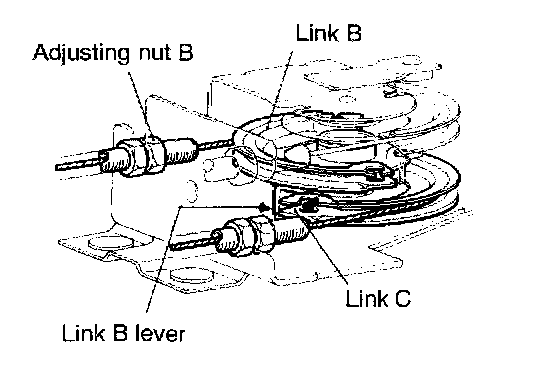 Link B
Adjusting nut B
Link C
Link B lever