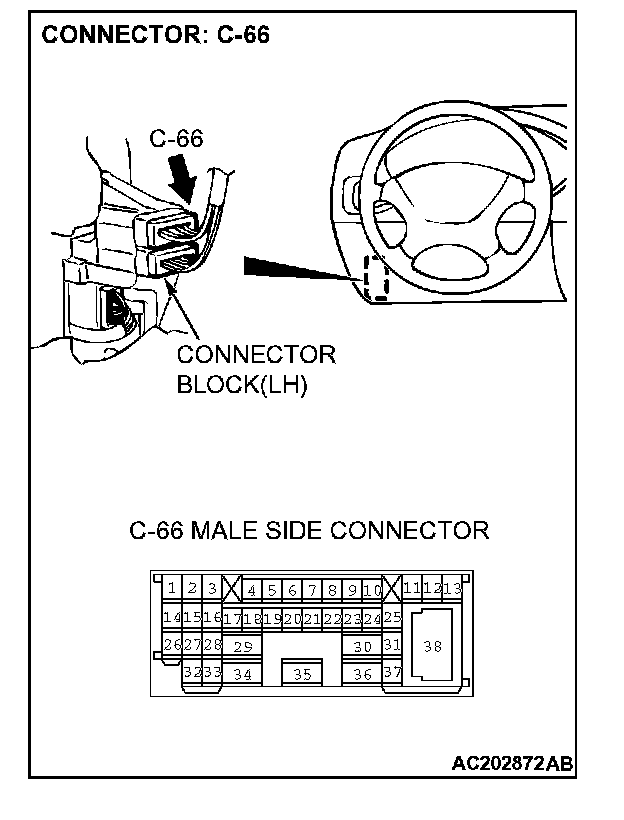 CONNECTOR: C-66

C-66

CONNECTOR BLOCK(LH)

C-66 MALE SIDE CONNECTOR

1 2 3 4 5 6 7 8 9 10 11 12 13
14 15 16 17 18 19 20 21 22 23 24 25
26 27 28 29 30 31 38
32 33 34 35 36 37

AC202872AB