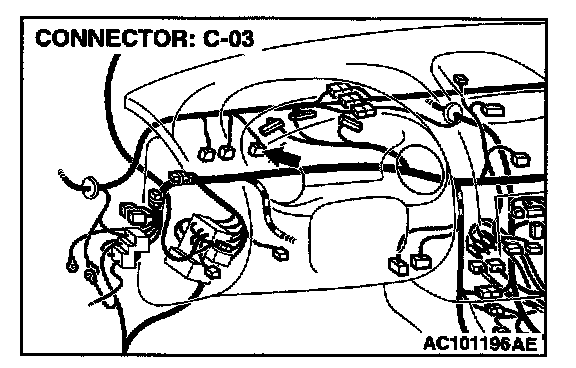 CONNECTOR: C-03

AC101196AE