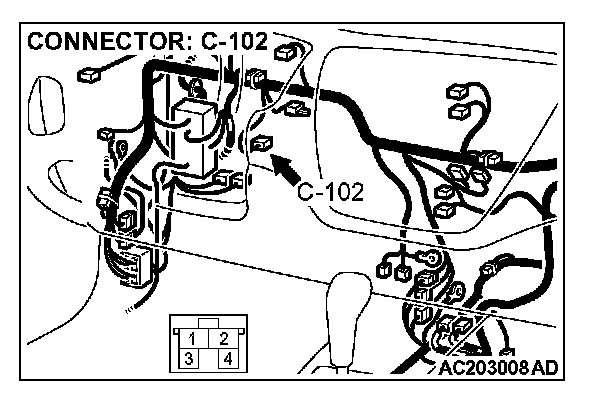 CONNECTOR: C-102

C-102

1 2
3 4

AC203008 AD