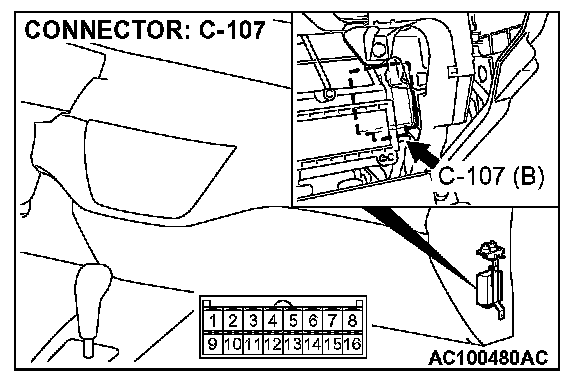 CONNECTOR: C-107

C-107 (B)

| 1 | 2 | 3 | 4 | 5 | 6 | 7 | 8 |
|---|---|---|---|---|---|---|---|
| 9 | 10 | 11 | 12 | 13 | 14 | 15 | 16 |

AC100480AC