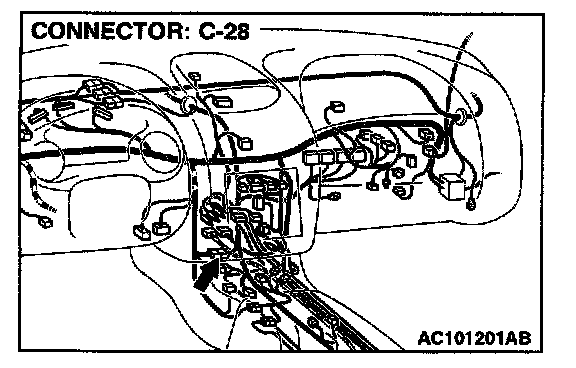 CONNECTOR: C-28

AC101201AB