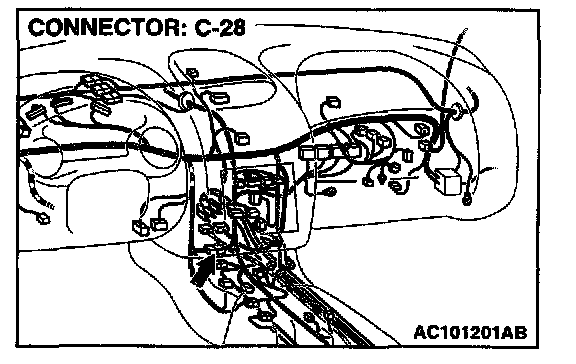 CONNECTOR: C-28

AC101201AB