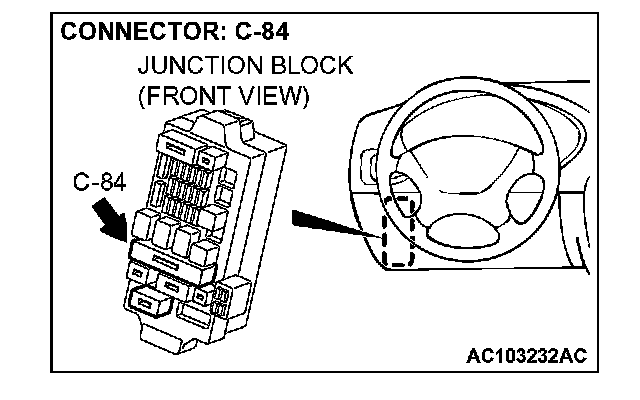 CONNECTOR: C-84

JUNCTION BLOCK (FRONT VIEW)

C-84

AC103232AC