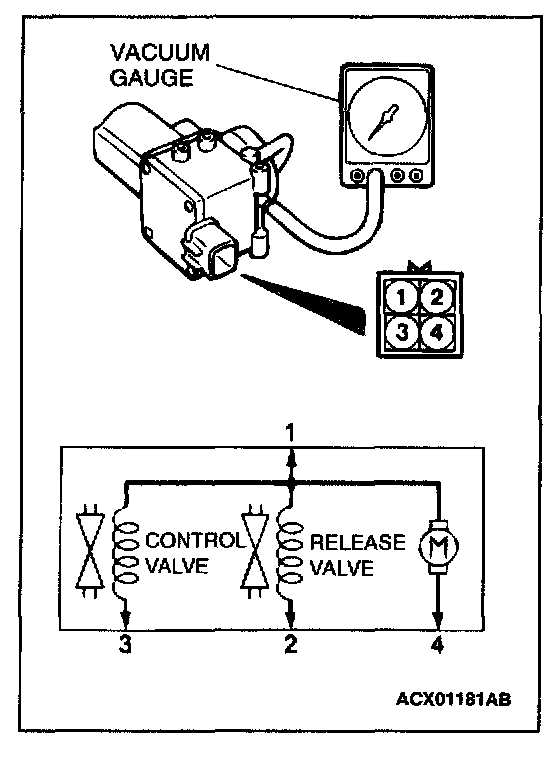 VACUUM GAUGE

1 2
3 4

1

CONTROL VALVE

RELEASE VALVE

M

3 2 4

ACX01181AB