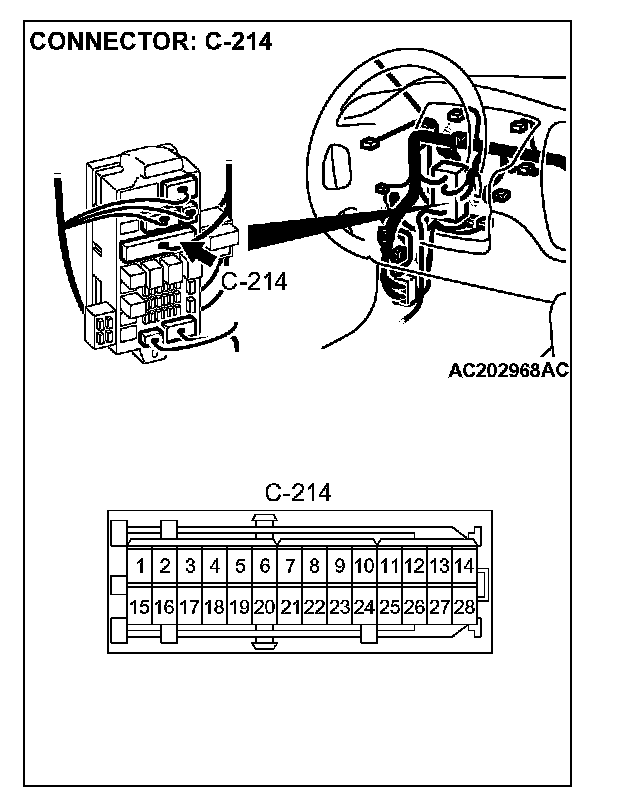 CONNECTOR: C-214

C-214

AC202968AC

C-214

| 1 | 2 | 3 | 4 | 5 | 6 | 7 | 8 | 9 | 10 | 11 | 12 | 13 | 14 |
|---|---|---|---|---|---|---|---|---|---|---|---|---|---|
| 15 | 16 | 17 | 18 | 19 | 20 | 21 | 22 | 23 | 24 | 25 | 26 | 27 | 28 |