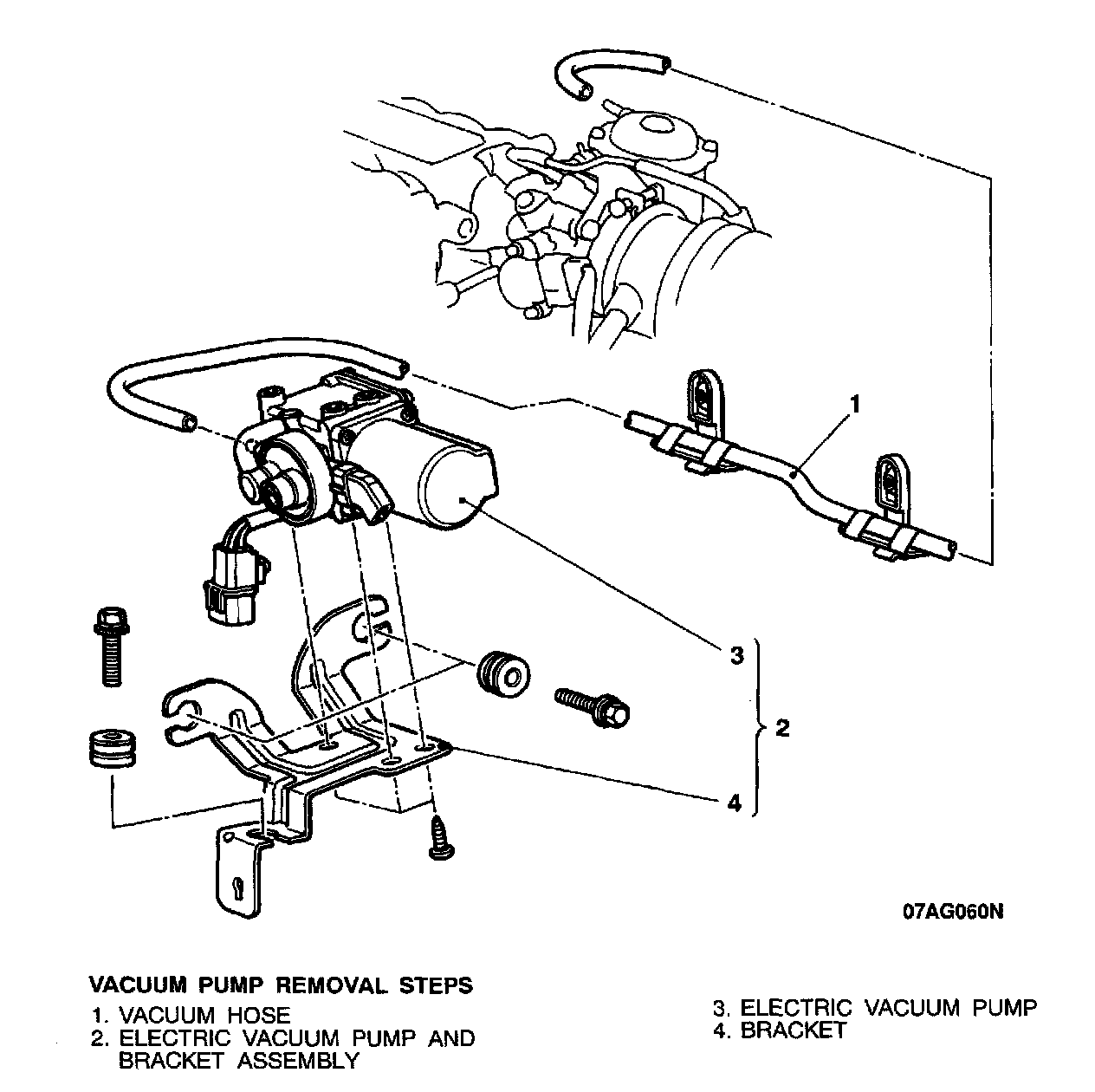 1

3

2

4

07AG060N

VACUUM PUMP REMOVAL STEPS
1. VACUUM HOSE
2. ELECTRIC VACUUM PUMP AND BRACKET ASSEMBLY

3. ELECTRIC VACUUM PUMP
4. BRACKET