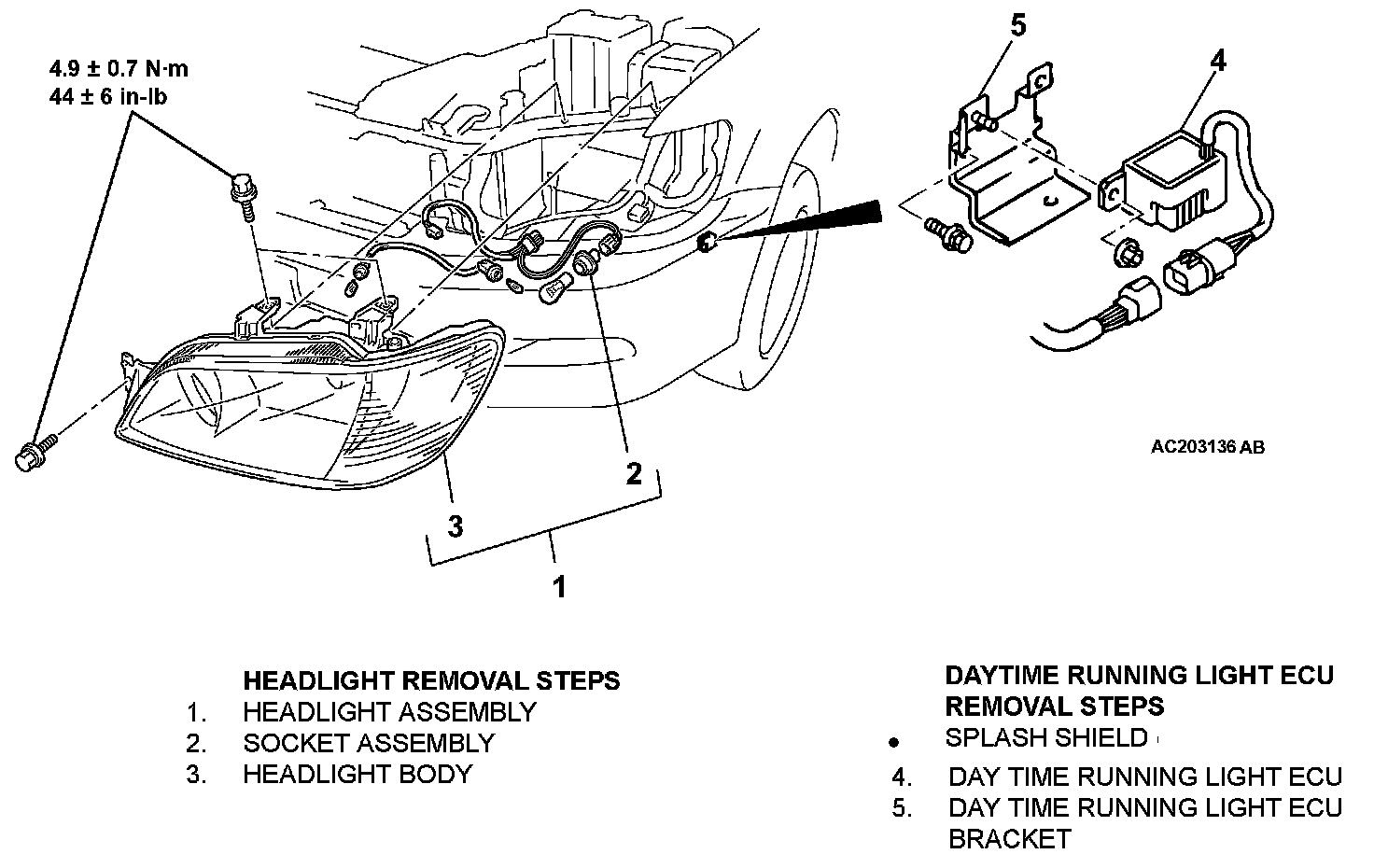 4.9 ± 0.7 N·m
44 ± 6 in-lb

5

4

2

3

1

AC203136 AB

HEADLIGHT REMOVAL STEPS
1. HEADLIGHT ASSEMBLY
2. SOCKET ASSEMBLY
3. HEADLIGHT BODY

DAYTIME RUNNING LIGHT ECU REMOVAL STEPS
• SPLASH SHIELD
4. DAY TIME RUNNING LIGHT ECU
5. DAY TIME RUNNING LIGHT ECU BRACKET