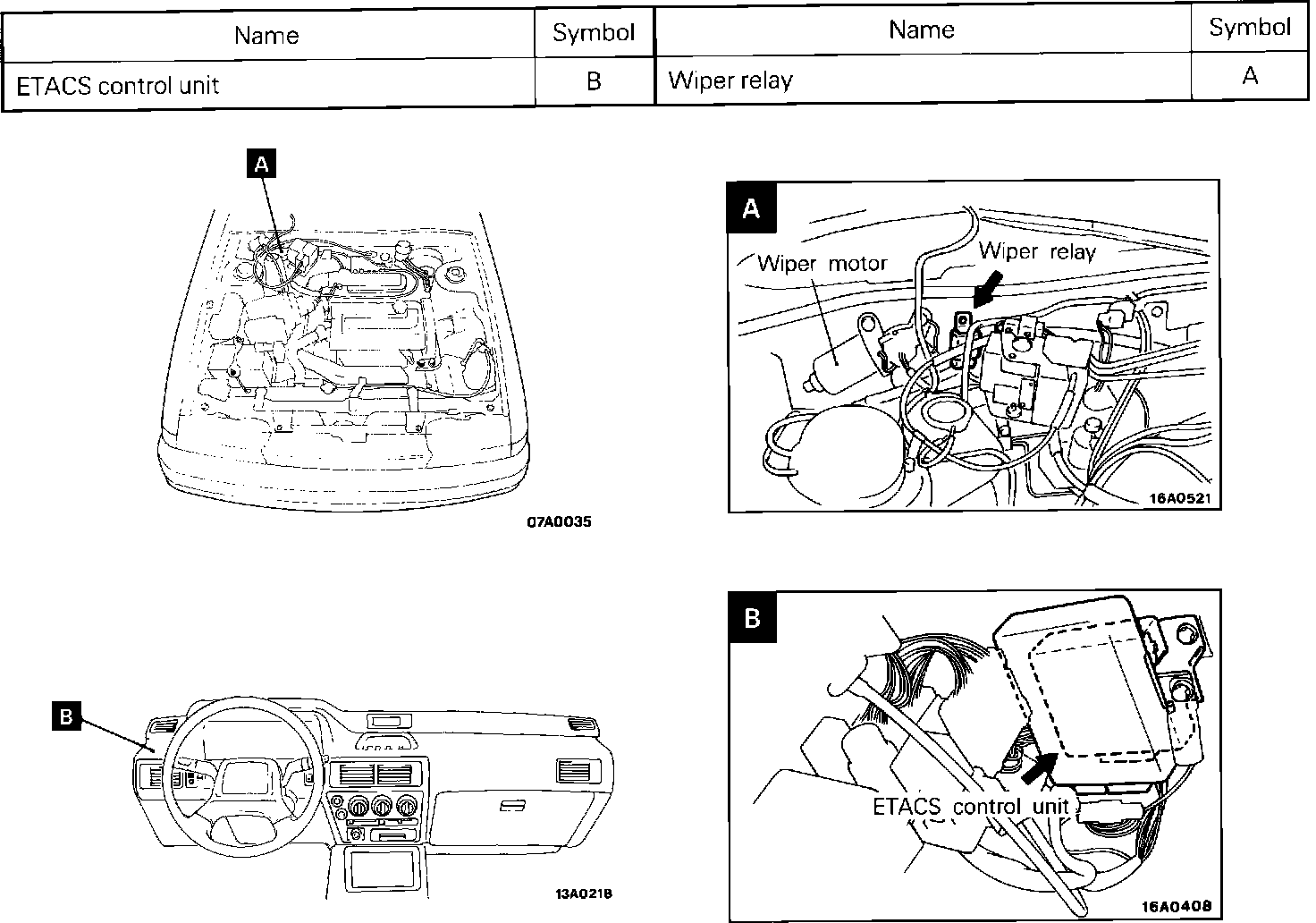 | Name | Symbol | Name | Symbol |
|---|---|---|---|
| ETACS control unit | B | Wiper relay | A |

A

07A0035

A

Wiper motor

Wiper relay

16A0521

B

13A0218

B

ETACS control unit

16A0408