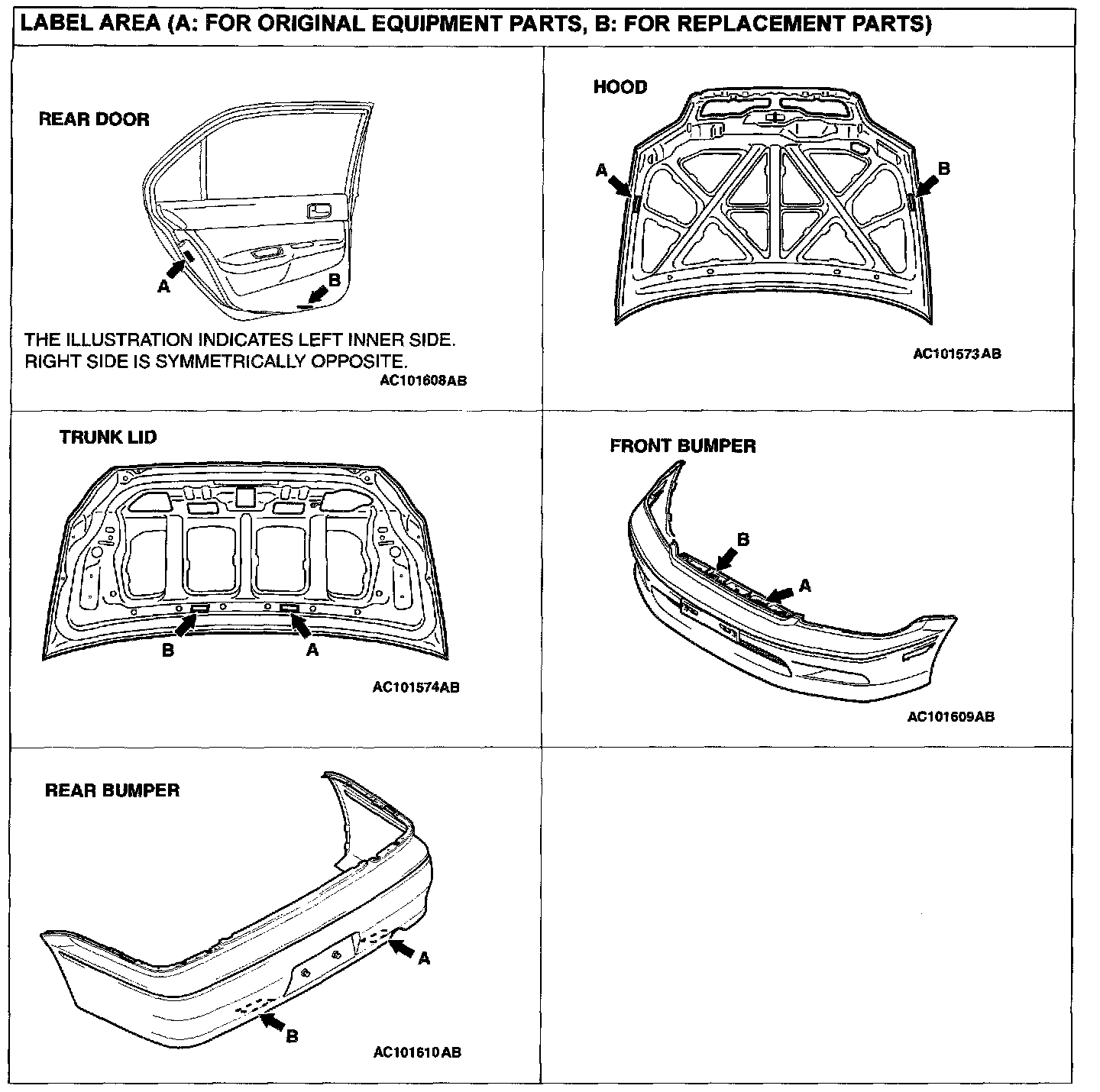 LABEL AREA (A: FOR ORIGINAL EQUIPMENT PARTS, B: FOR REPLACEMENT PARTS)

REAR DOOR

A

B

THE ILLUSTRATION INDICATES LEFT INNER SIDE. RIGHT SIDE IS SYMMETRICALLY OPPOSITE.

AC101608AB

HOOD

A

B

AC101573AB

TRUNK LID

B

A

AC101574AB

FRONT BUMPER

B

A

AC101609AB

REAR BUMPER

A

B

AC101610AB