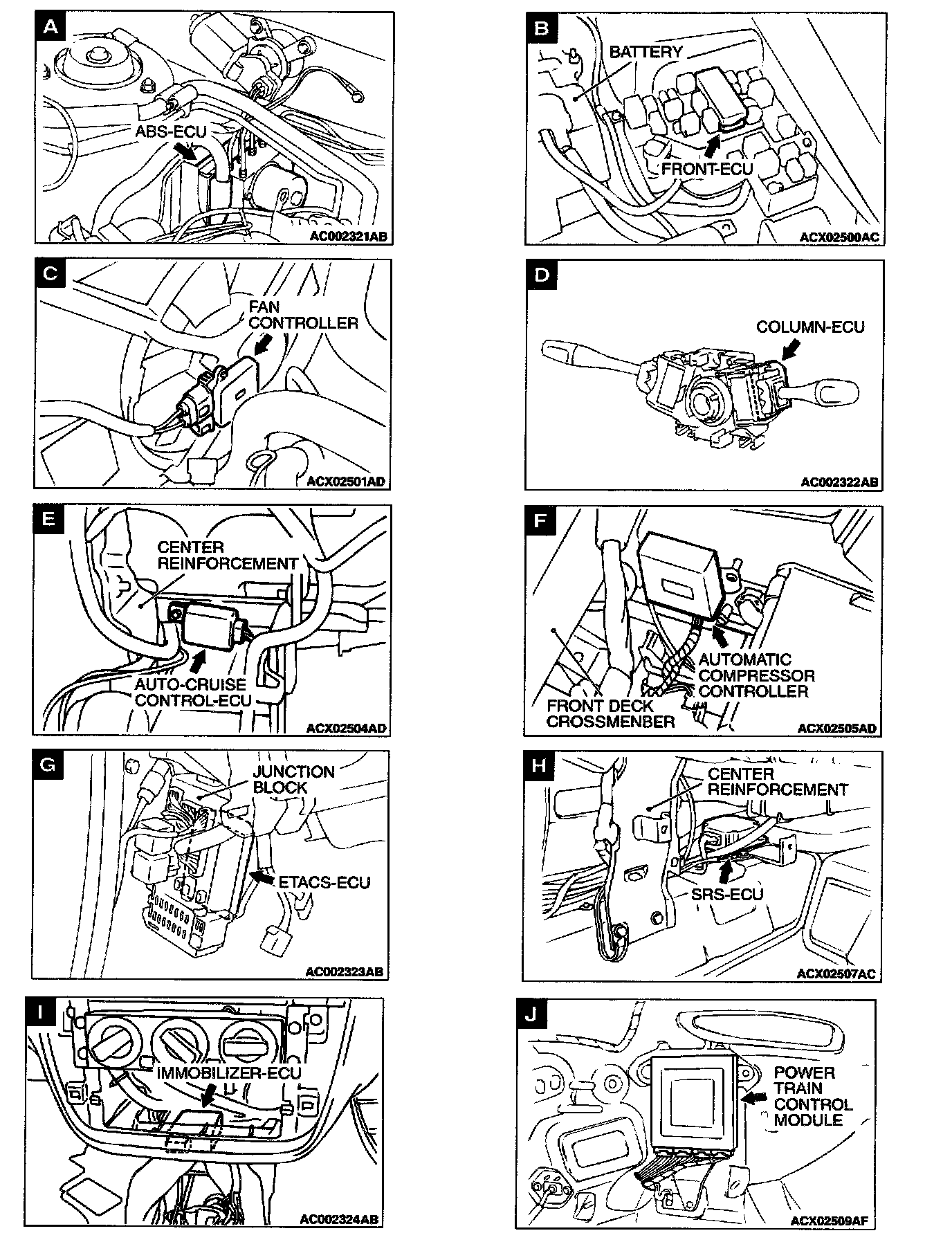 A
ABS-ECU
AC002321AB

B
BATTERY
FRONT-ECU
ACX02500AC

C
FAN CONTROLLER
ACX02501AD

D
COLUMN-ECU
AC002322AB

E
CENTER REINFORCEMENT
AUTO-CRUISE CONTROL-ECU
ACX02504AD

F
AUTOMATIC COMPRESSOR CONTROLLER
FRONT DECK CROSSMENBER
ACX02505AD

G
JUNCTION BLOCK
ETACS-ECU
AC002323AB

H
CENTER REINFORCEMENT
SRS-ECU
ACX02507AC

I
IMMOBILIZER-ECU
AC002324AB

J
POWER TRAIN CONTROL MODULE
ACX02509AF