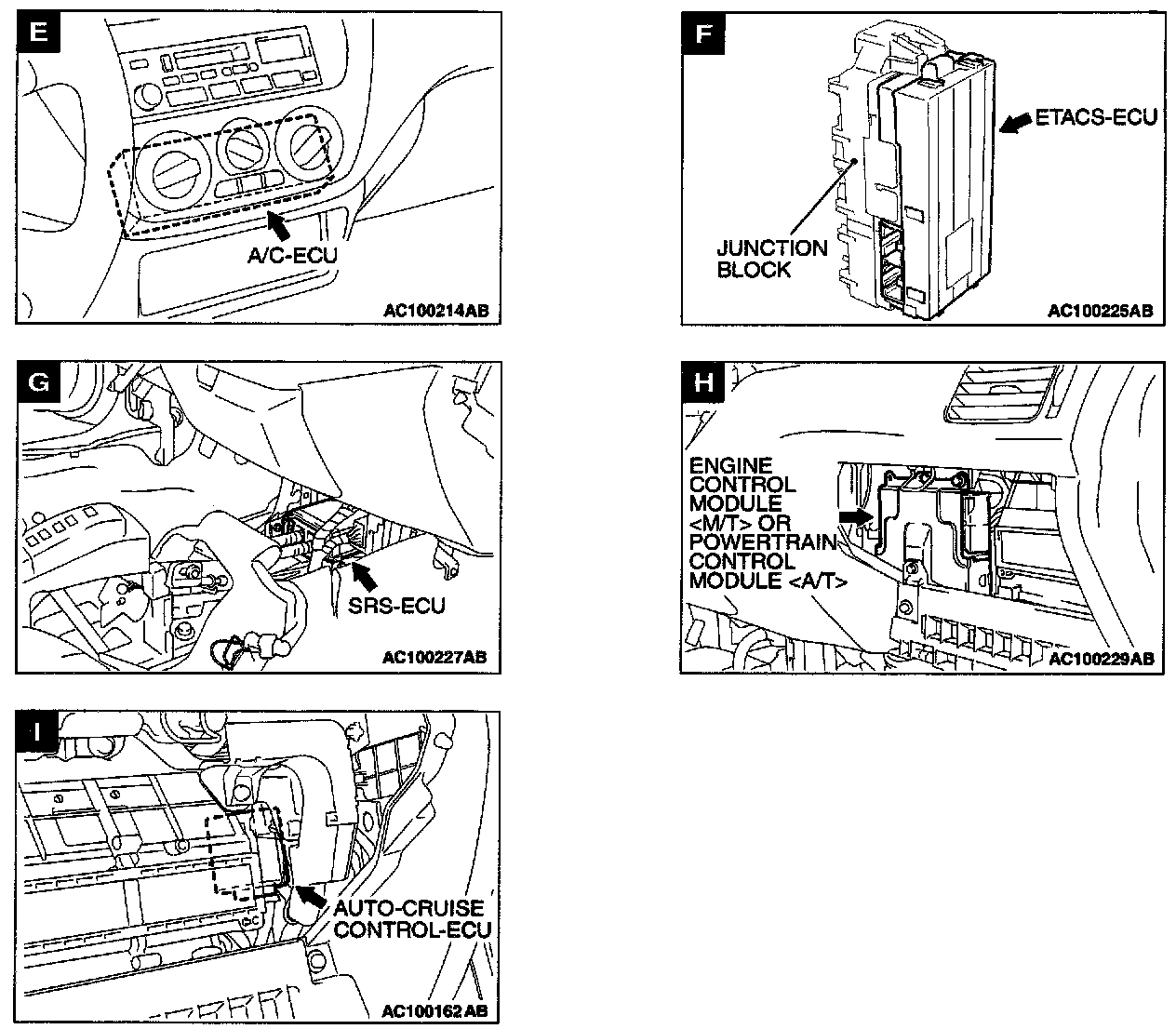 E

A/C-ECU

AC100214AB

F

ETACS-ECU

JUNCTION BLOCK

AC100225AB

G

SRS-ECU

AC100227AB

H

ENGINE CONTROL MODULE <M/T> OR POWERTRAIN CONTROL MODULE <A/T>

AC100229AB

I

AUTO-CRUISE CONTROL-ECU

AC100162AB