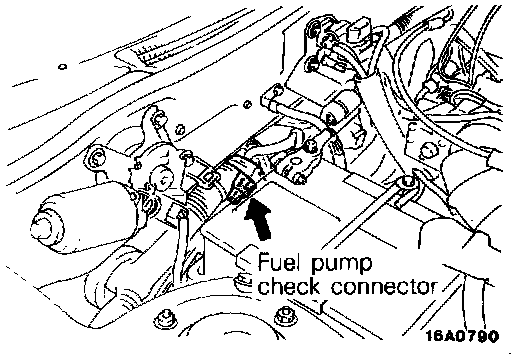 Fuel pump check connector

16A0790