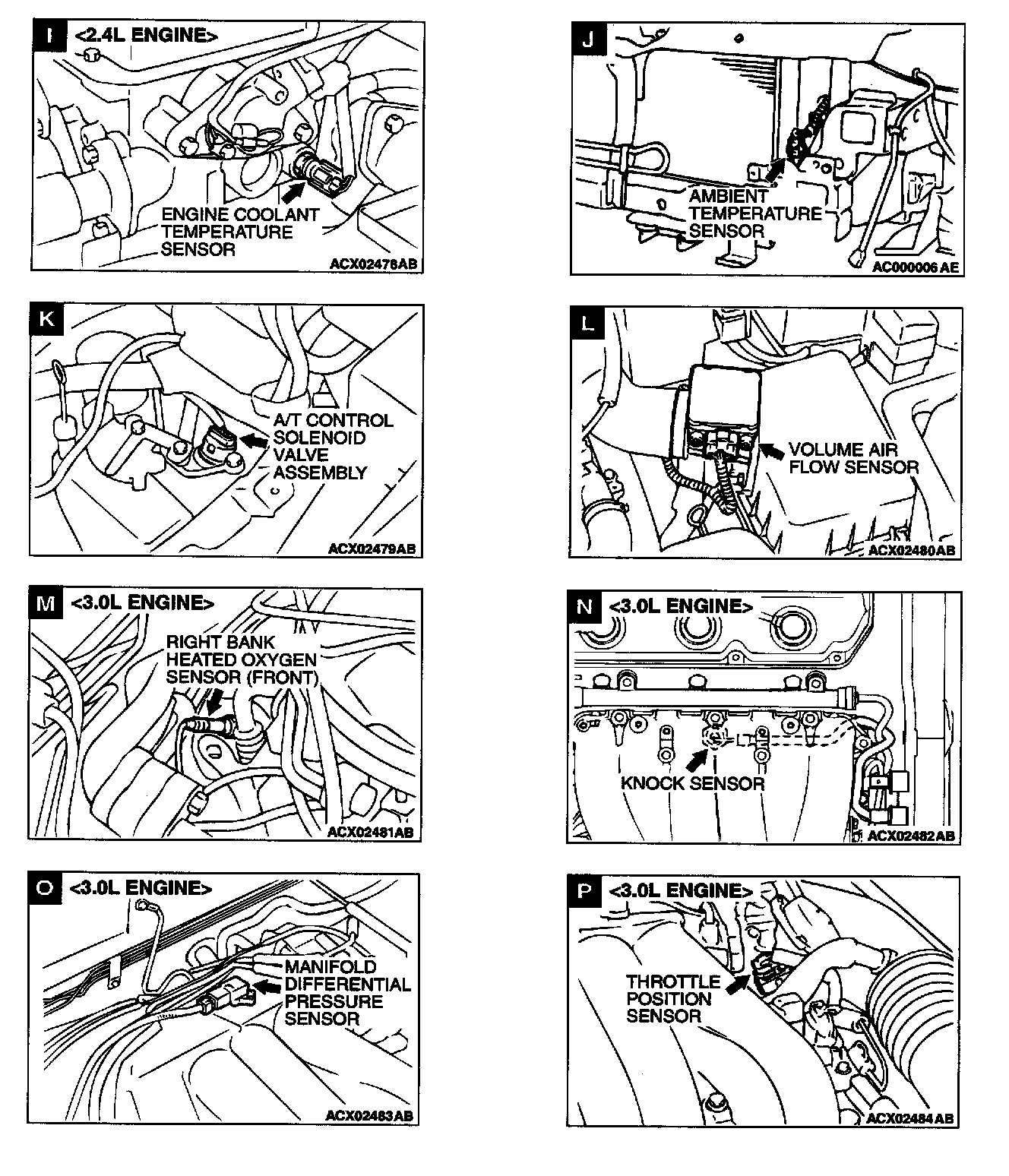 I <2.4L ENGINE>

ENGINE COOLANT TEMPERATURE SENSOR

ACX02478AB

J

AMBIENT TEMPERATURE SENSOR

AC000006 AE

K

A/T CONTROL SOLENOID VALVE ASSEMBLY

ACX02479AB

L

VOLUME AIR FLOW SENSOR

ACX02480AB

M <3.0L ENGINE>

RIGHT BANK HEATED OXYGEN SENSOR (FRONT)

ACX02481AB

N <3.0L ENGINE>

KNOCK SENSOR

ACX02482AB

O <3.0L ENGINE>

MANIFOLD DIFFERENTIAL PRESSURE SENSOR

ACX02483AB

P <3.0L ENGINE>

THROTTLE POSITION SENSOR

ACX02484AB