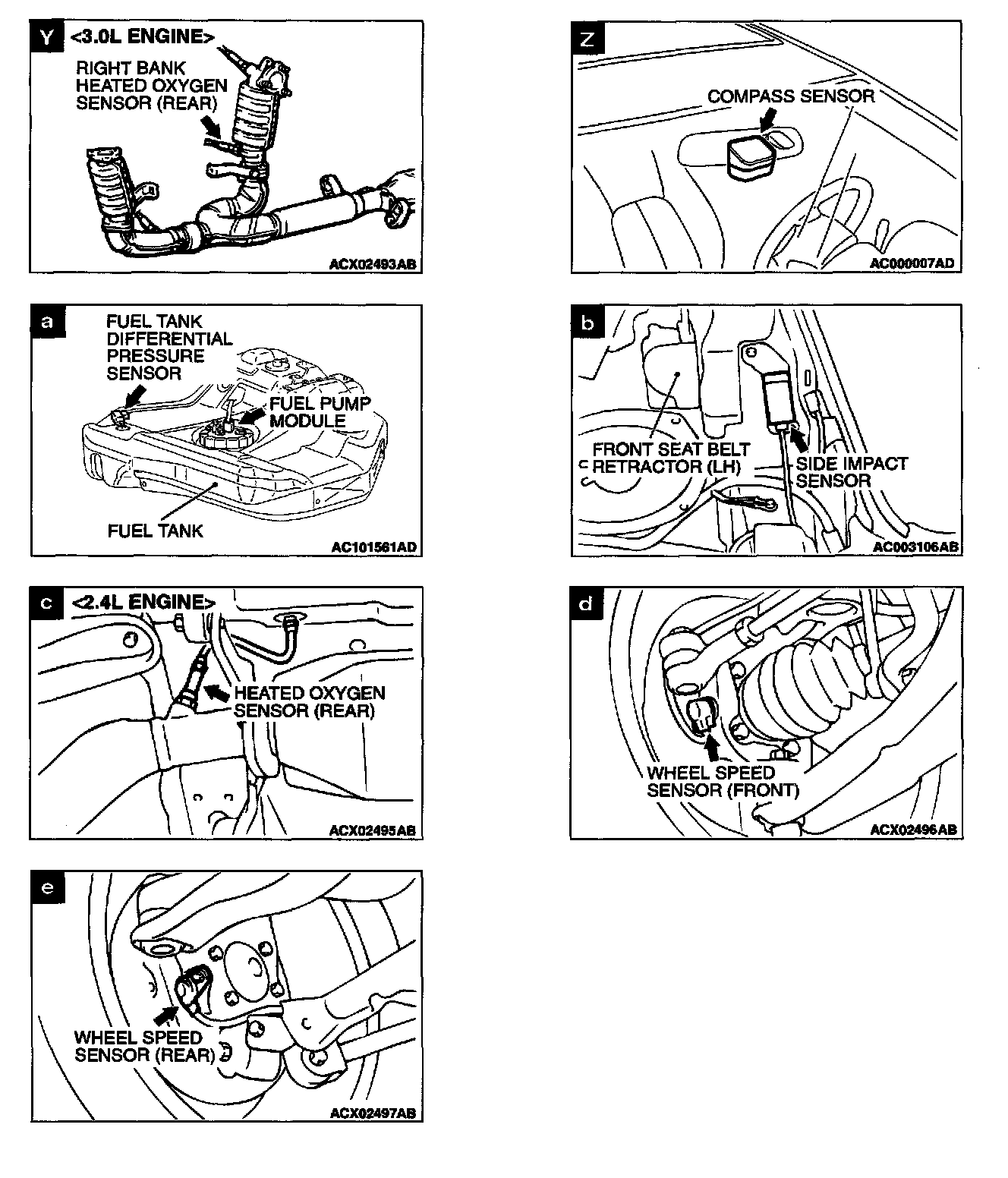 Y <3.0L ENGINE>
RIGHT BANK HEATED OXYGEN SENSOR (REAR)
ACX02493AB

Z
COMPASS SENSOR
AC000007AD

a
FUEL TANK DIFFERENTIAL PRESSURE SENSOR
FUEL PUMP MODULE
FUEL TANK
AC101561AD

b
FRONT SEAT BELT RETRACTOR (LH)
SIDE IMPACT SENSOR
AC003106AB

c <2.4L ENGINE>
HEATED OXYGEN SENSOR (REAR)
ACX02495AB

d
WHEEL SPEED SENSOR (FRONT)
ACX02496AB

e
WHEEL SPEED SENSOR (REAR)
ACX02497AB