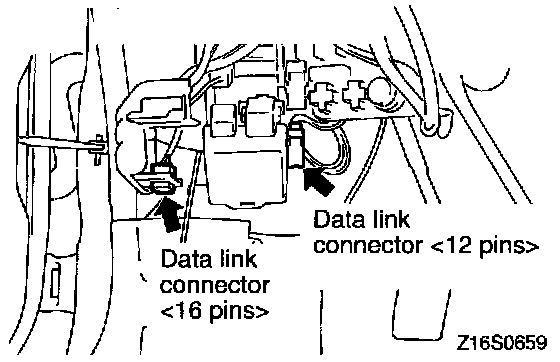 Data link connector <12 pins>

Data link connector <16 pins>

Z16S0659